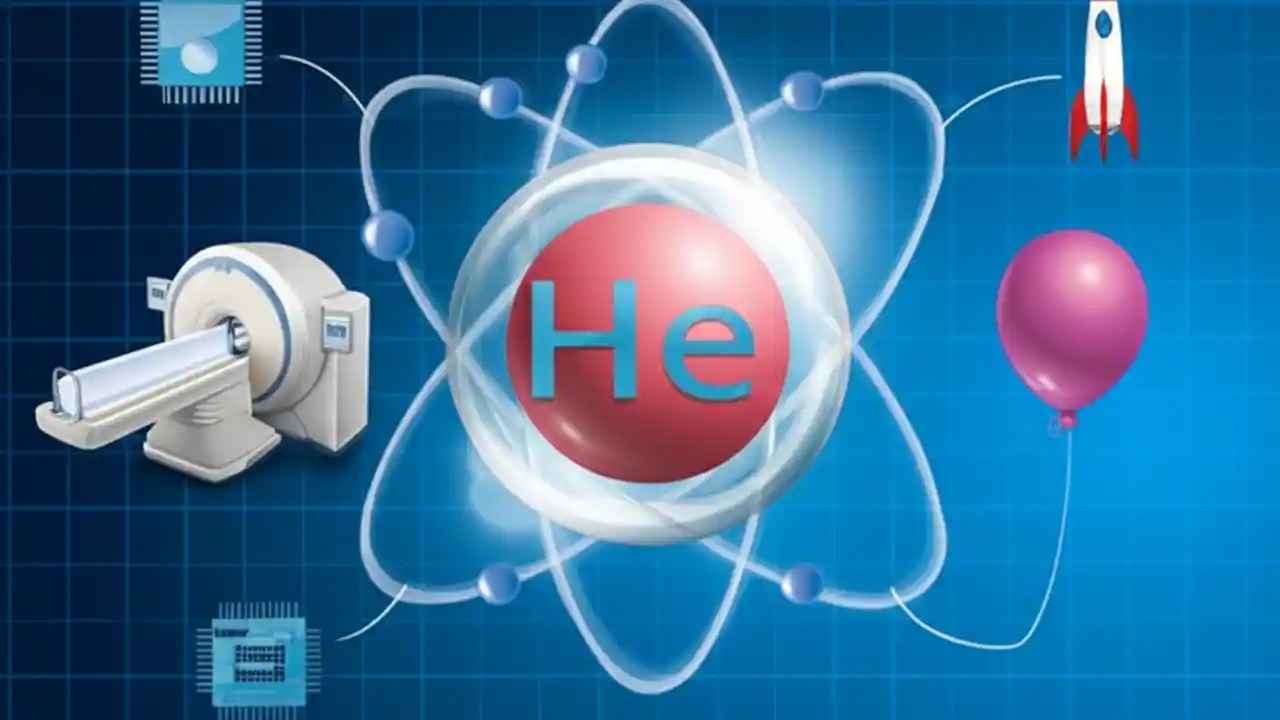 He