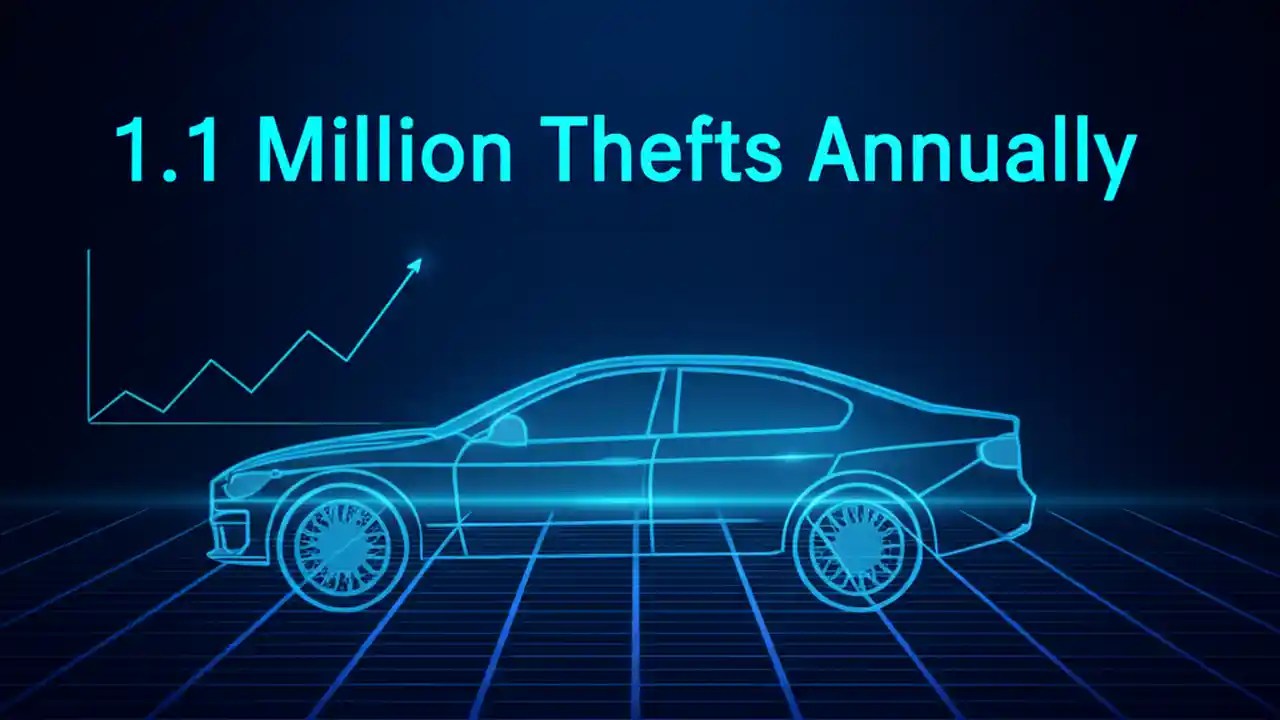 1.1 Million Thefts Annually