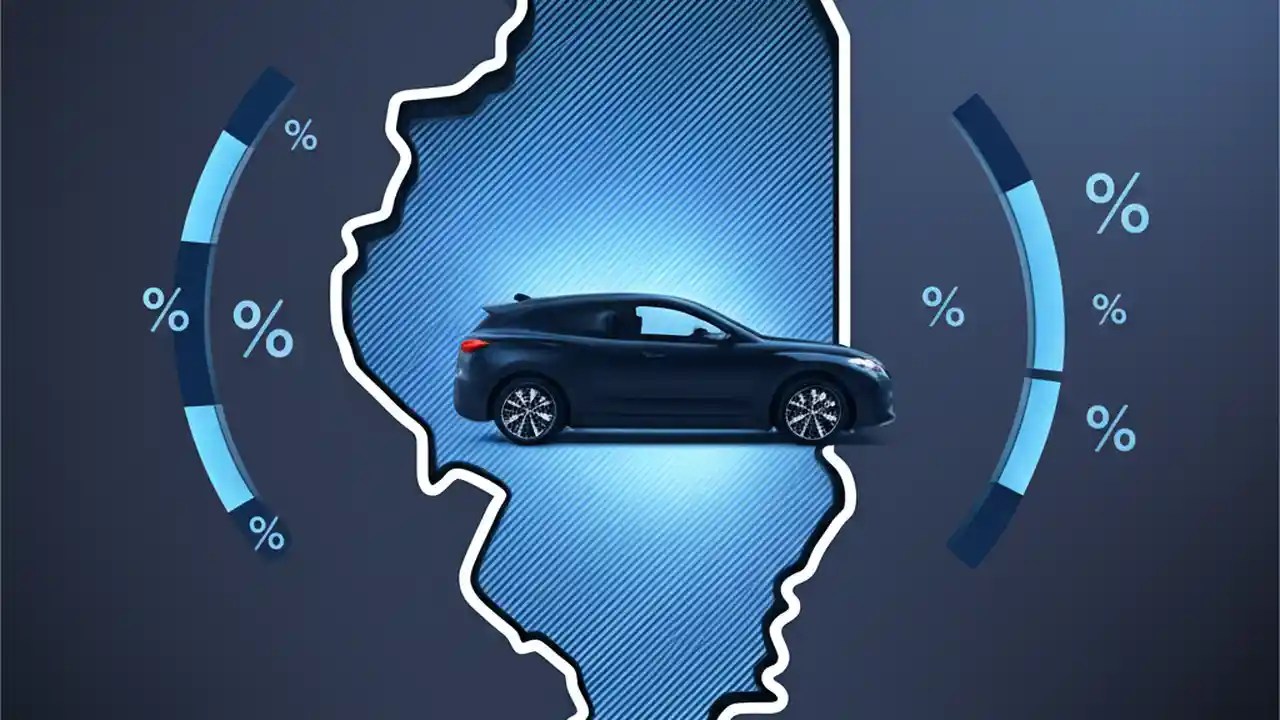 %

% %

%

%

% %

%