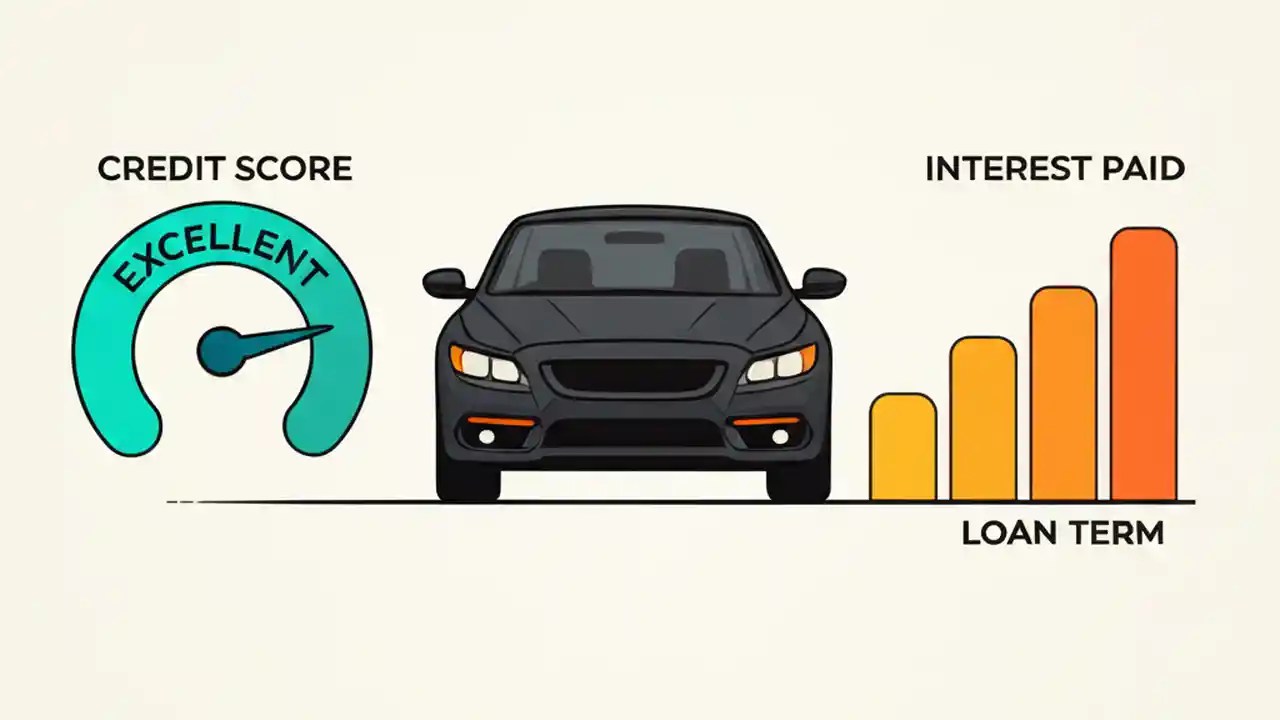 CREDIT SCORE

EXCELLENT

INTEREST PAID

LOAN TERM