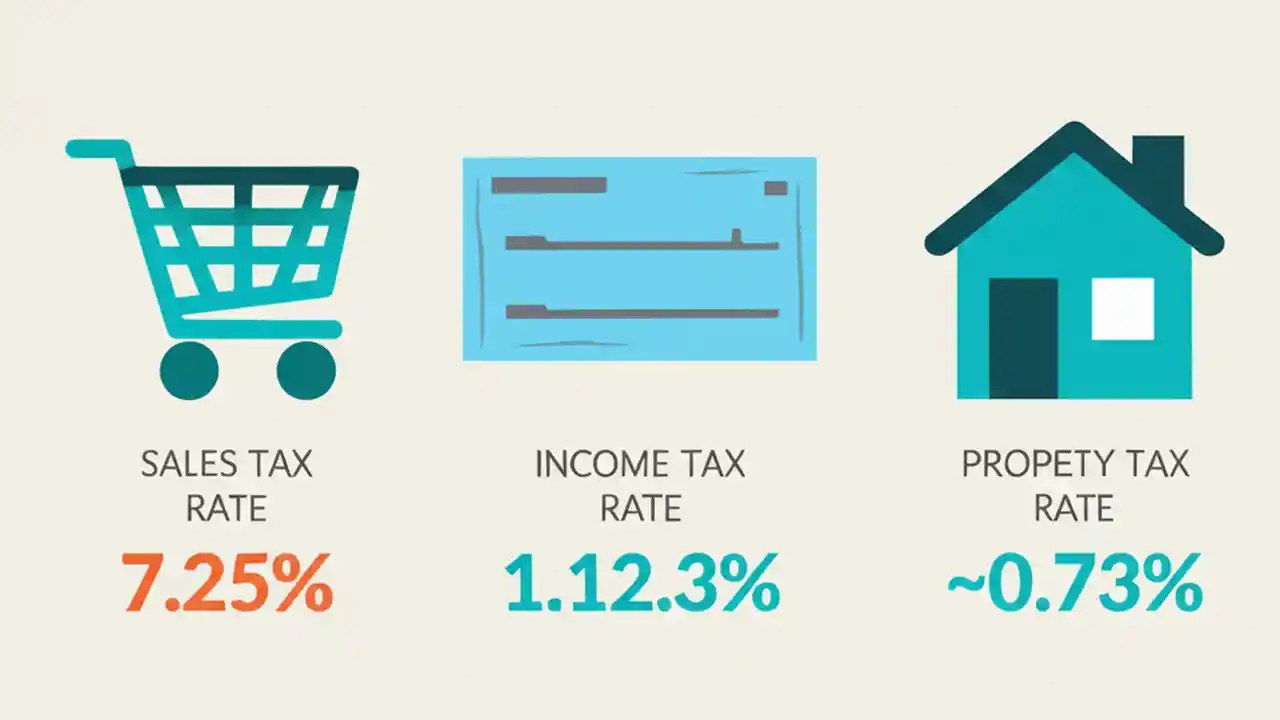 SALES TAX RATE
7.25%

INCOME TAX RATE
1.12.3%

PROPETY TAX RATE
~0.73%