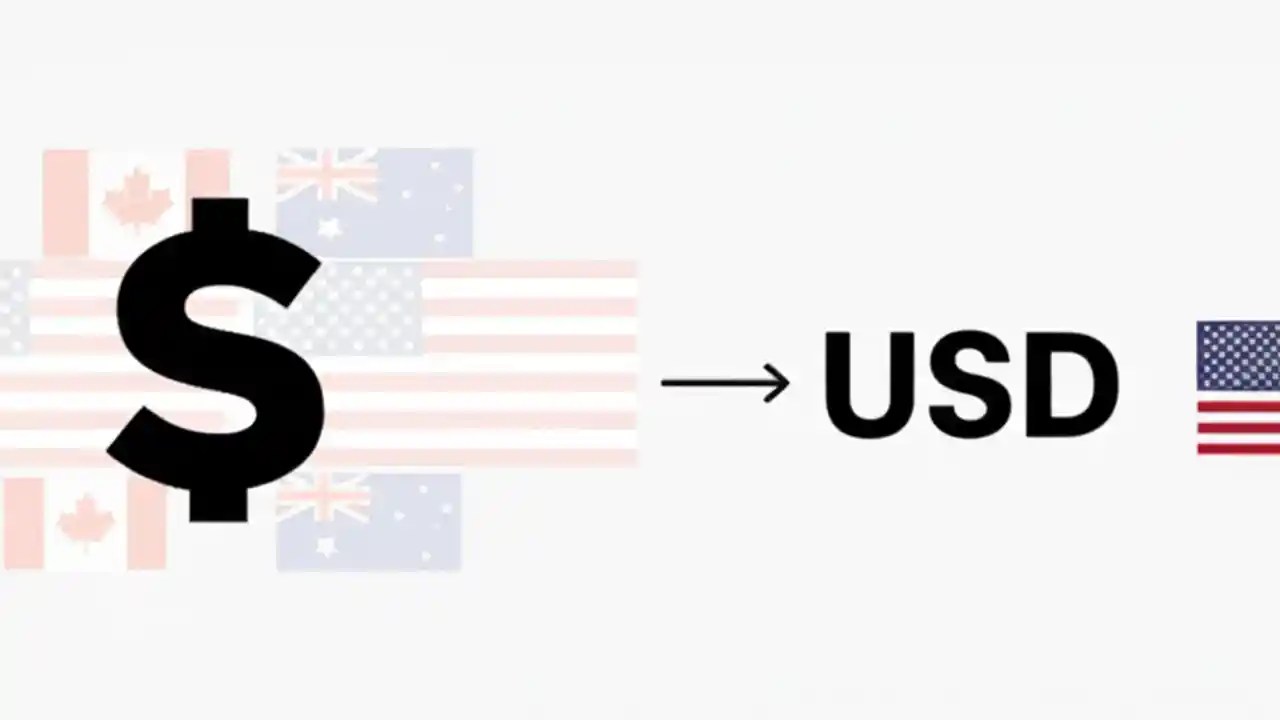 $ → USD