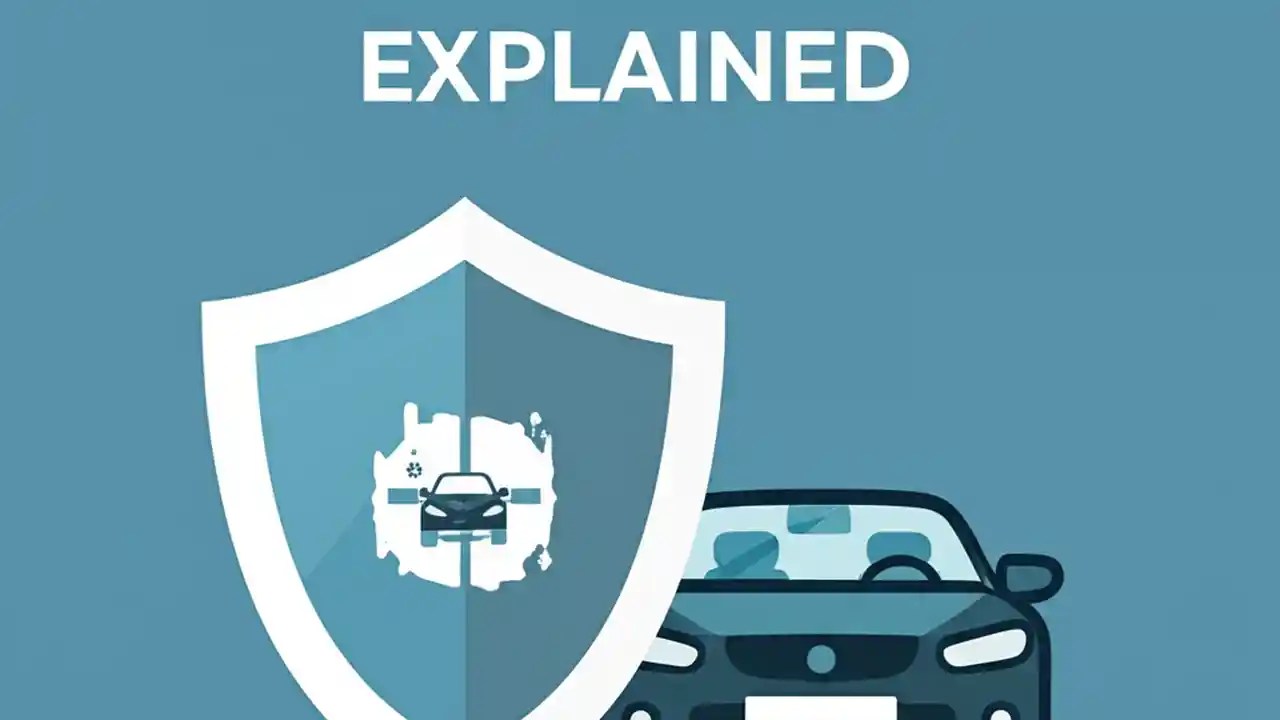 EXPLAINED