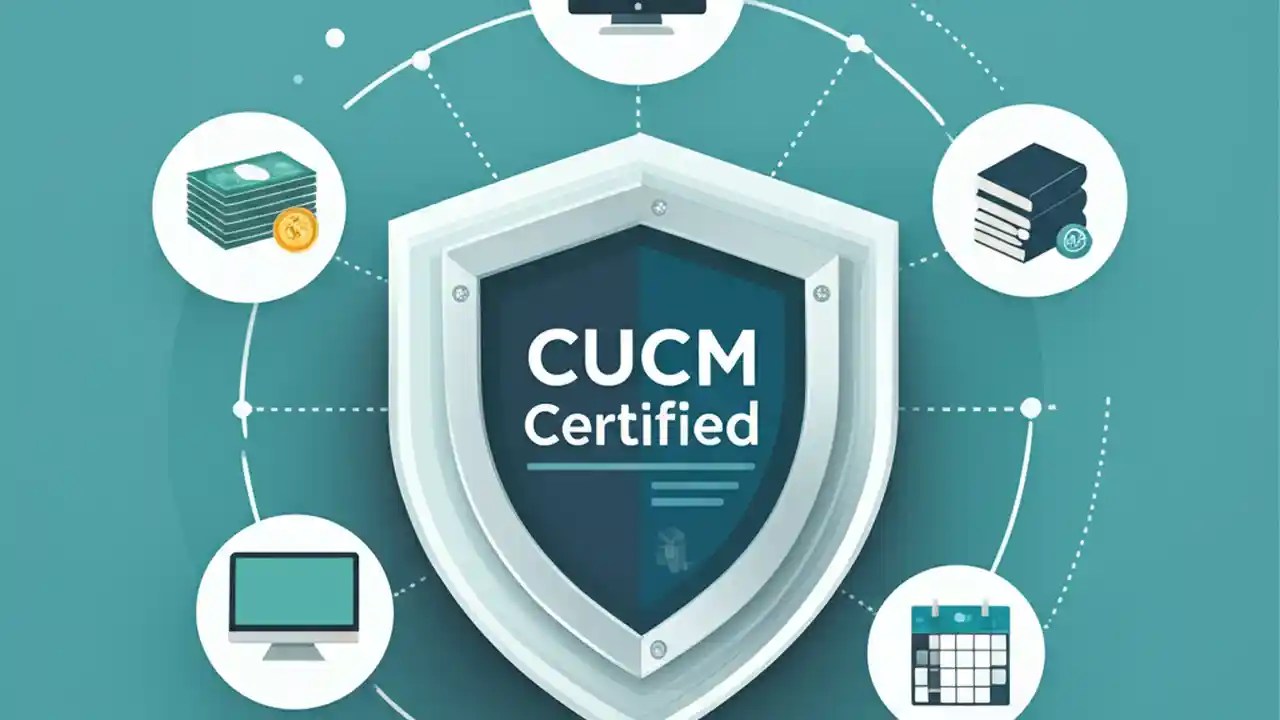 CUCM
Certified