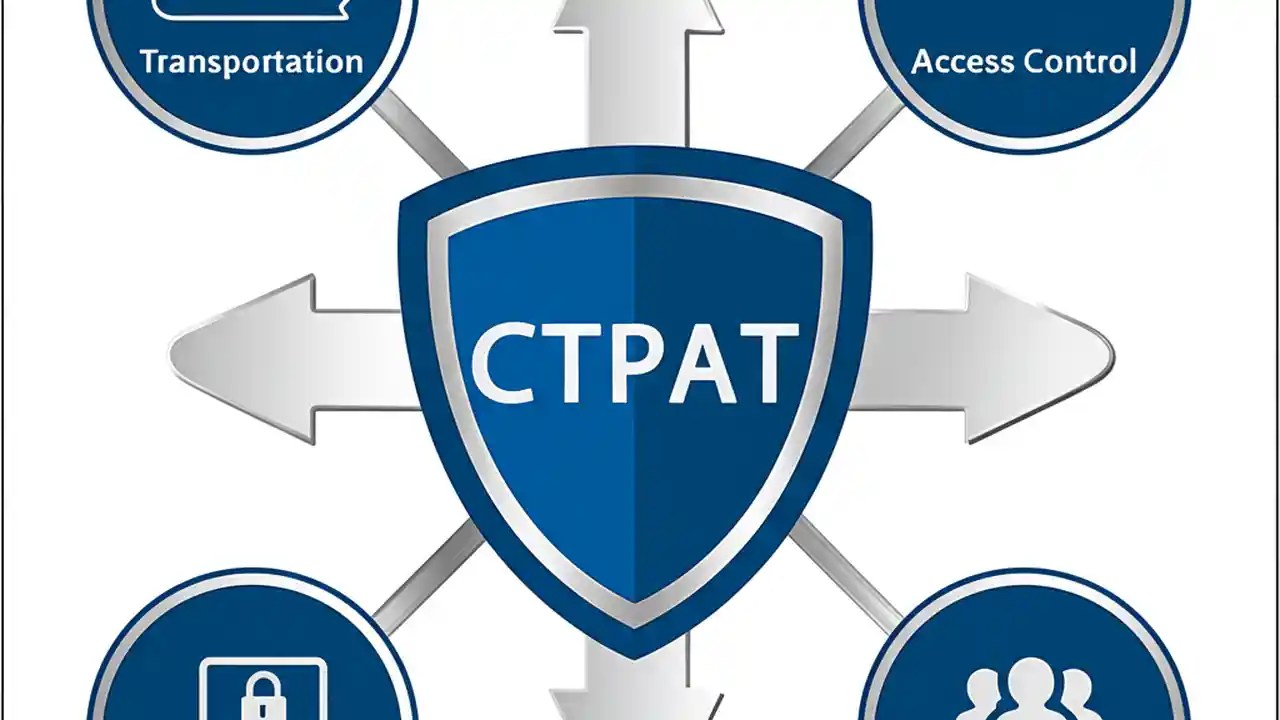 Transportation

Access Control

CTPAT