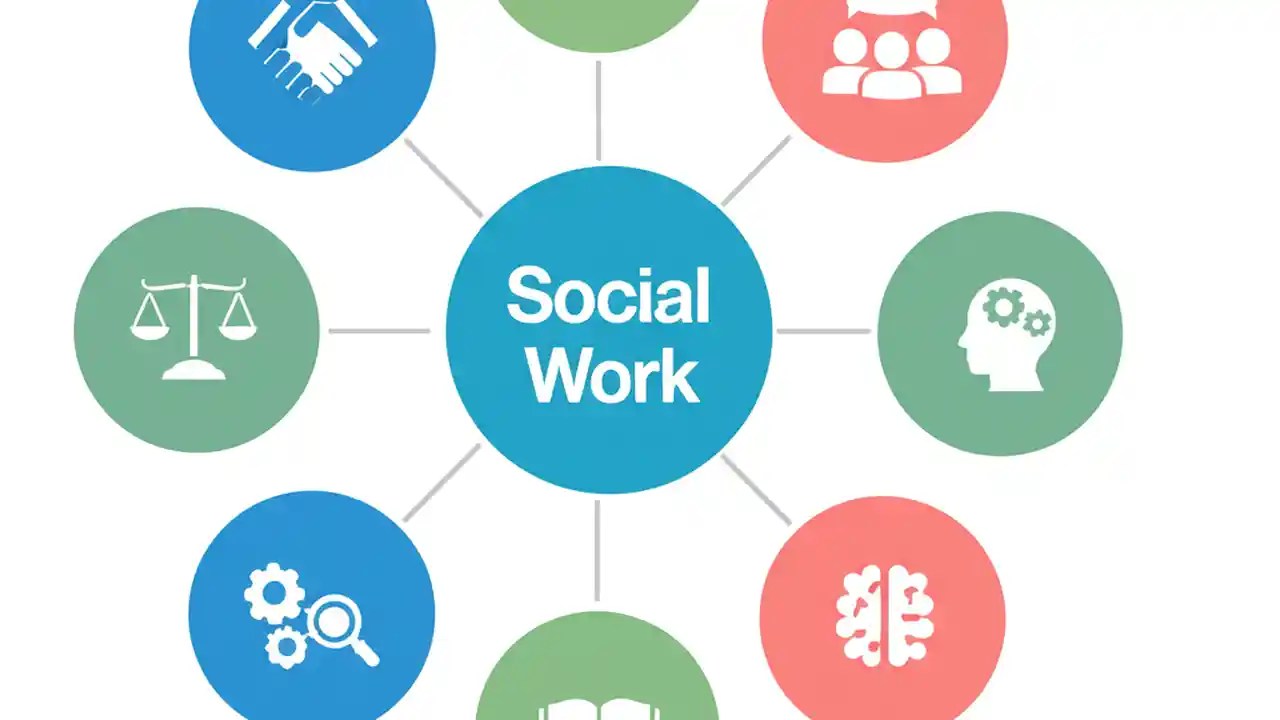 Social Work