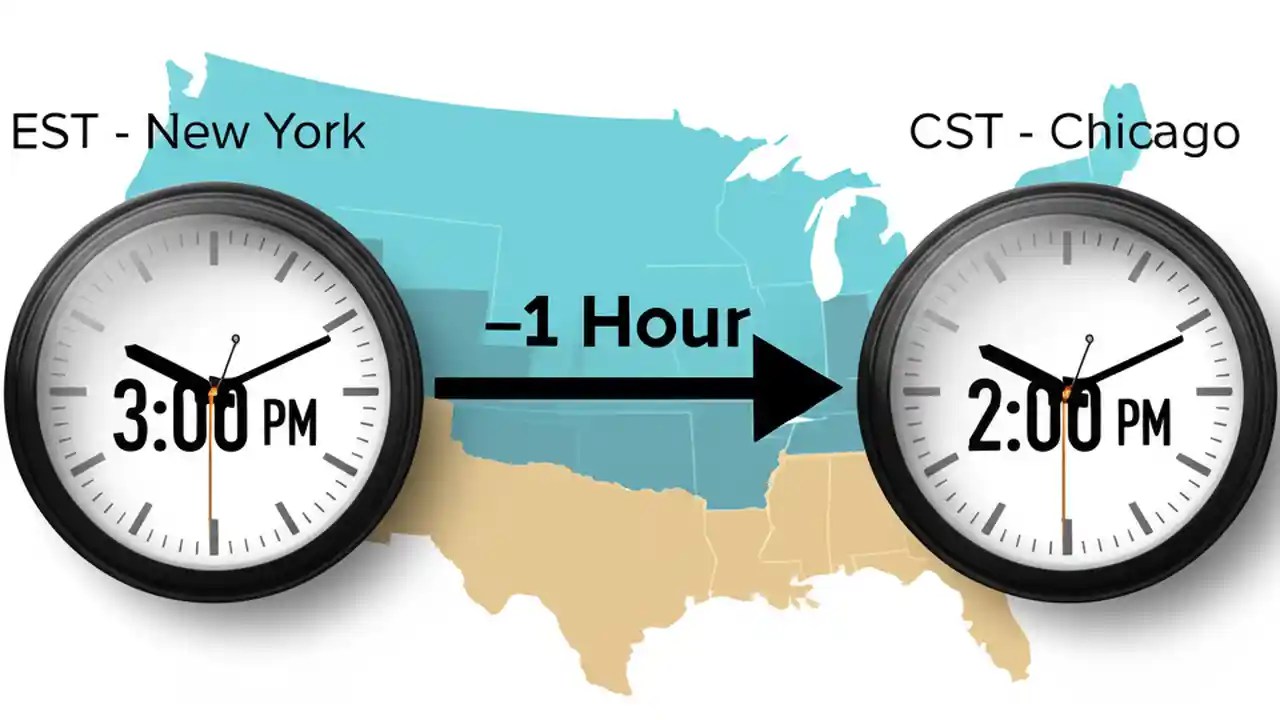 EST - New York

CST - Chicago

3:00 PM

–1 Hour

2:00 PM