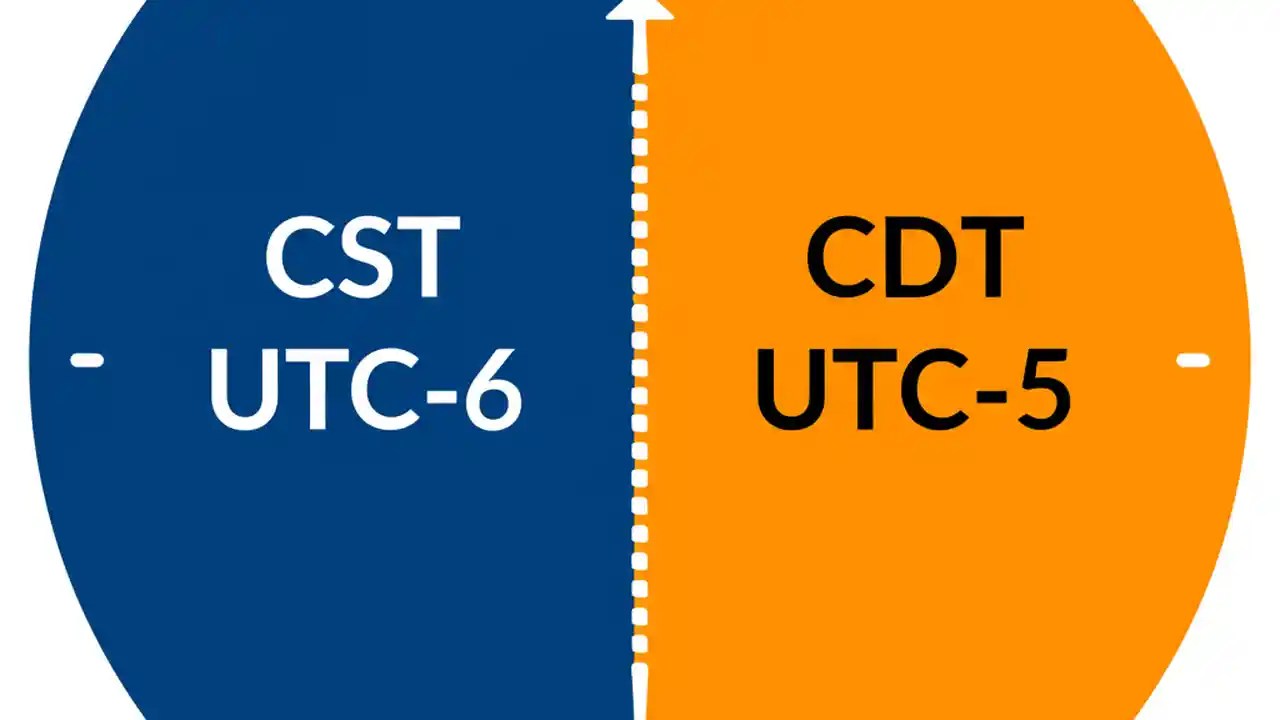 CST
UTC-6

CDT
UTC-5