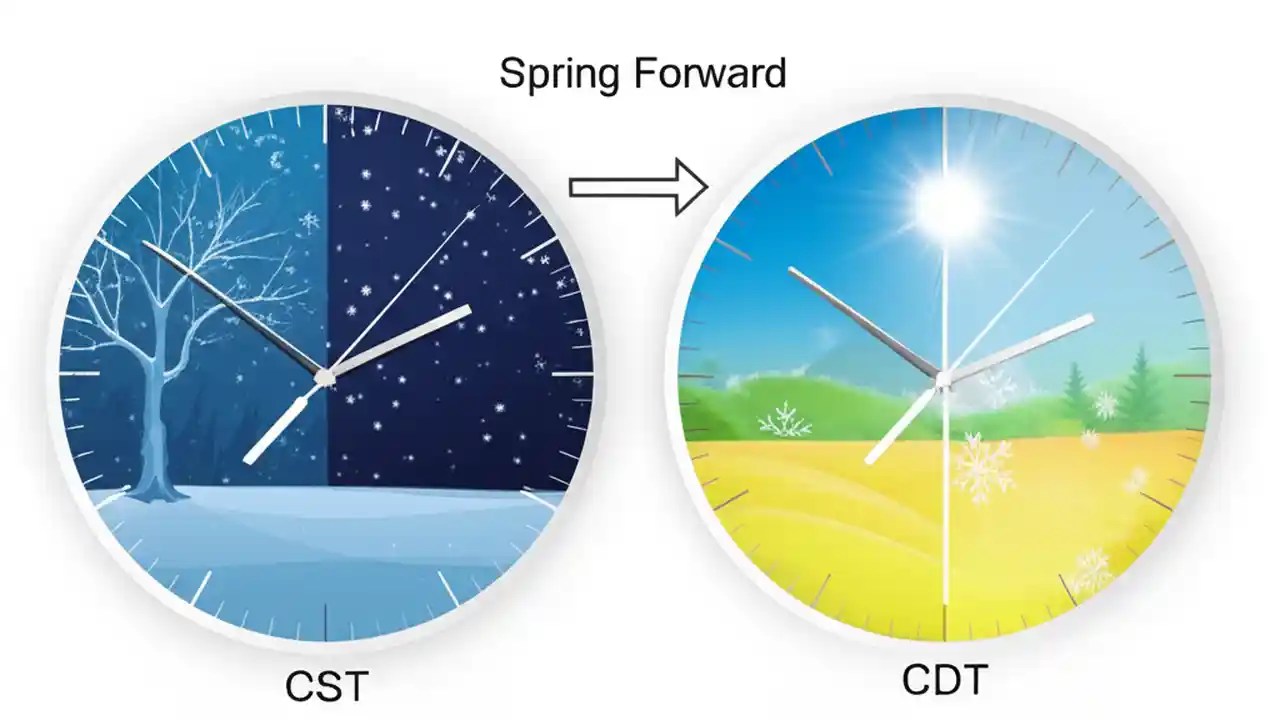 Spring Forward

CST

CDT