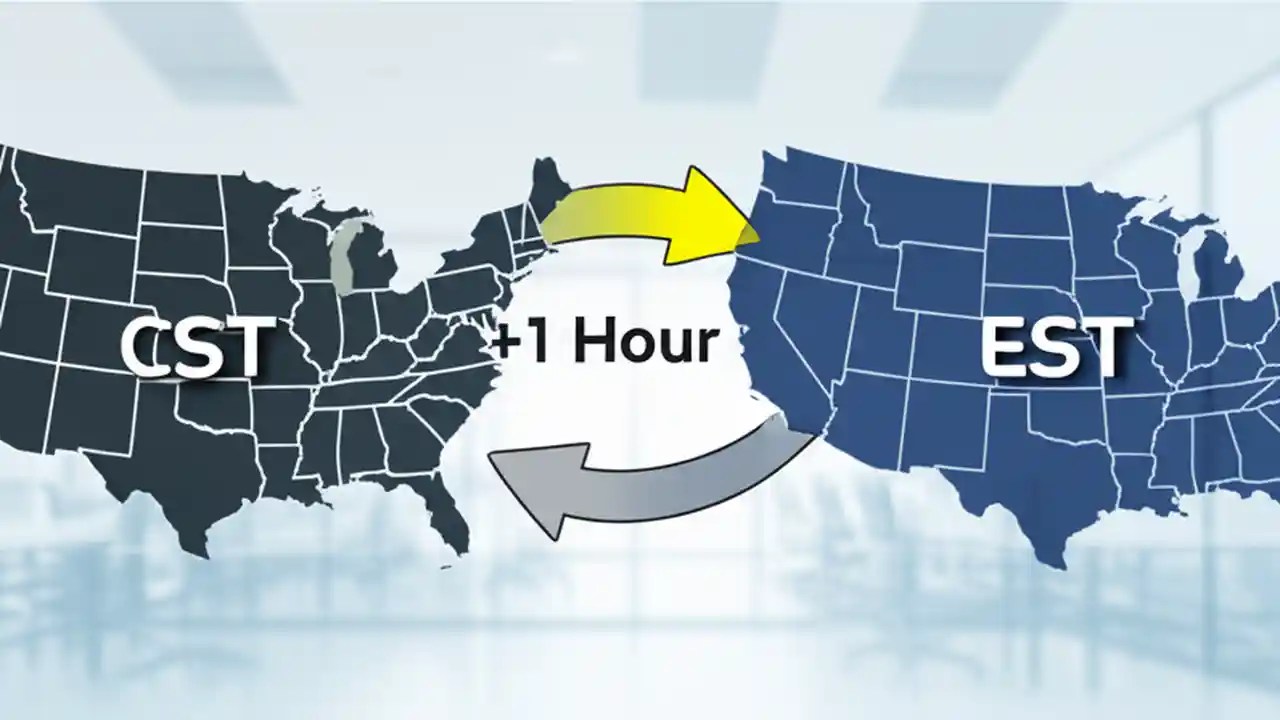 CST

+1 Hour

EST