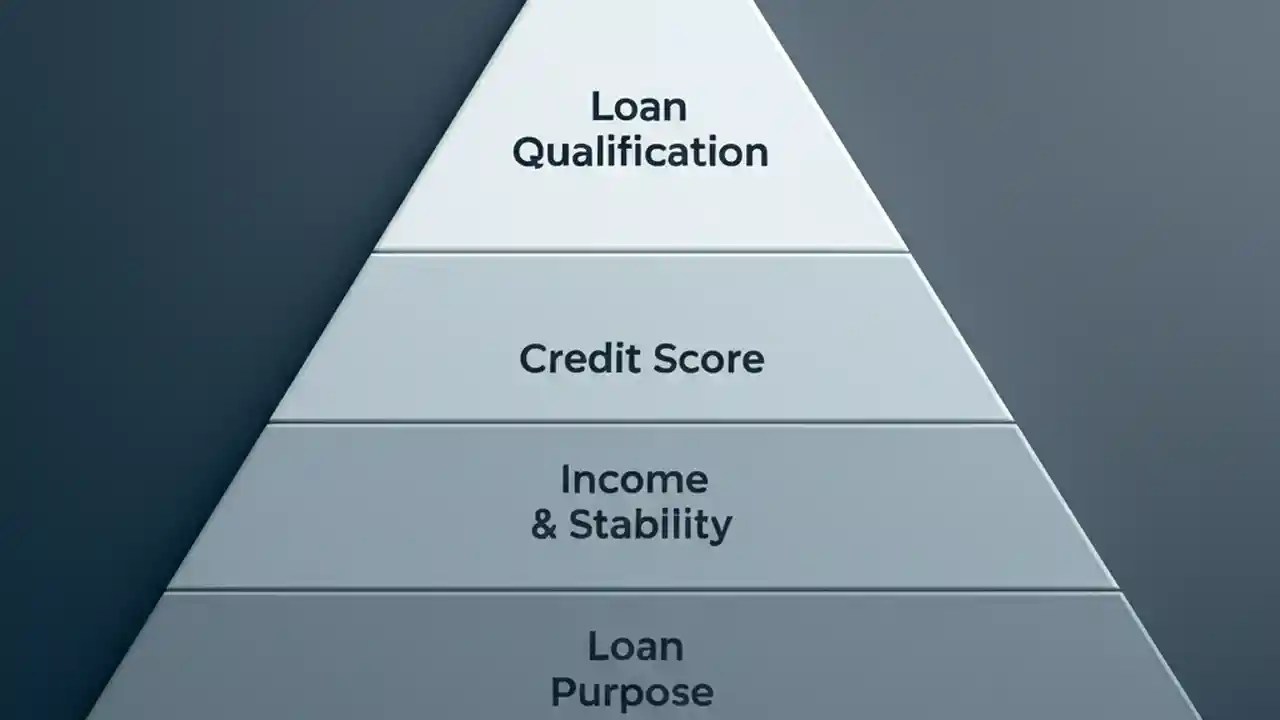 Loan Qualification

Credit Score

Income & Stability

Loan Purpose