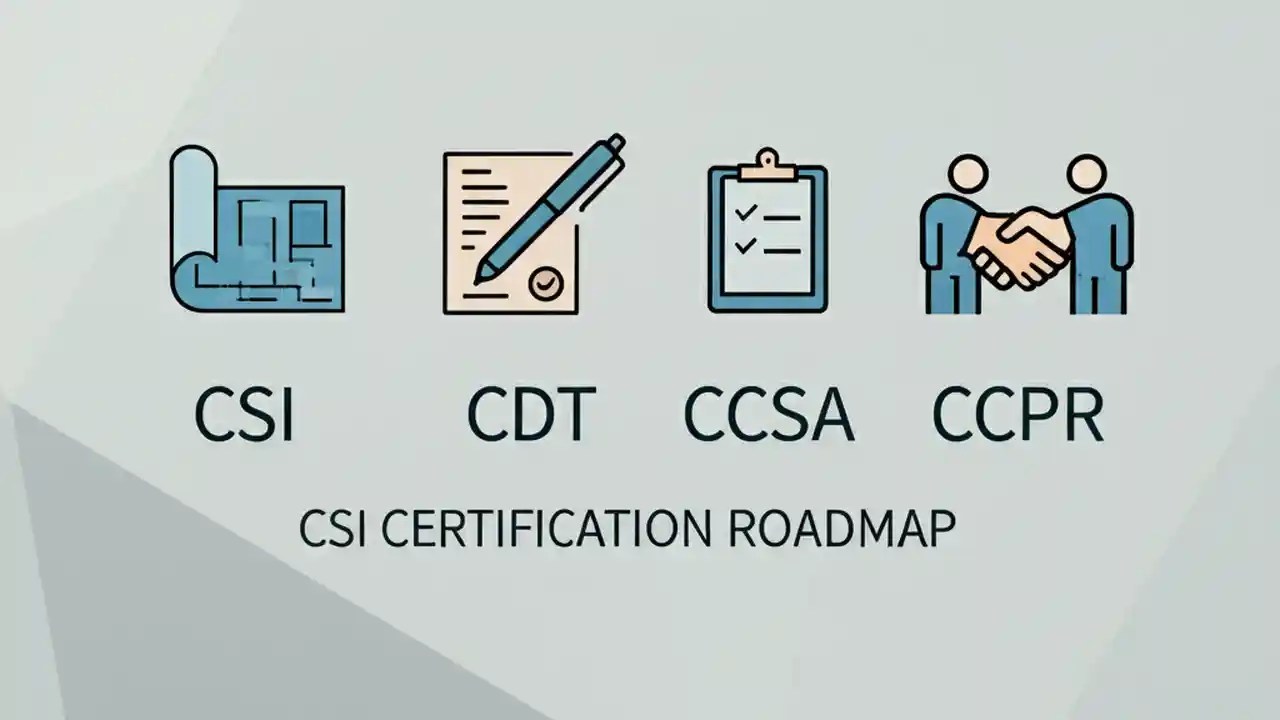 CSI CDT CCSA CCPR

CSI CERTIFICATION ROADMAP