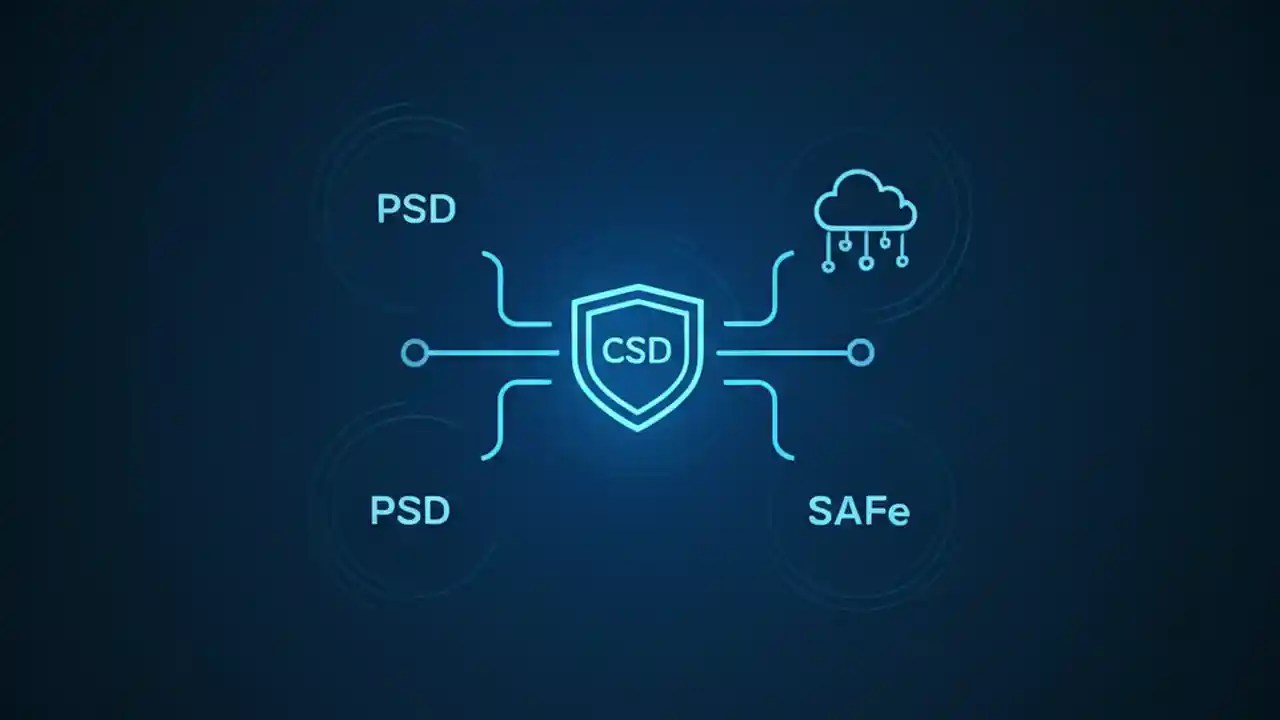 PSD

CSD

PSD

SAFe