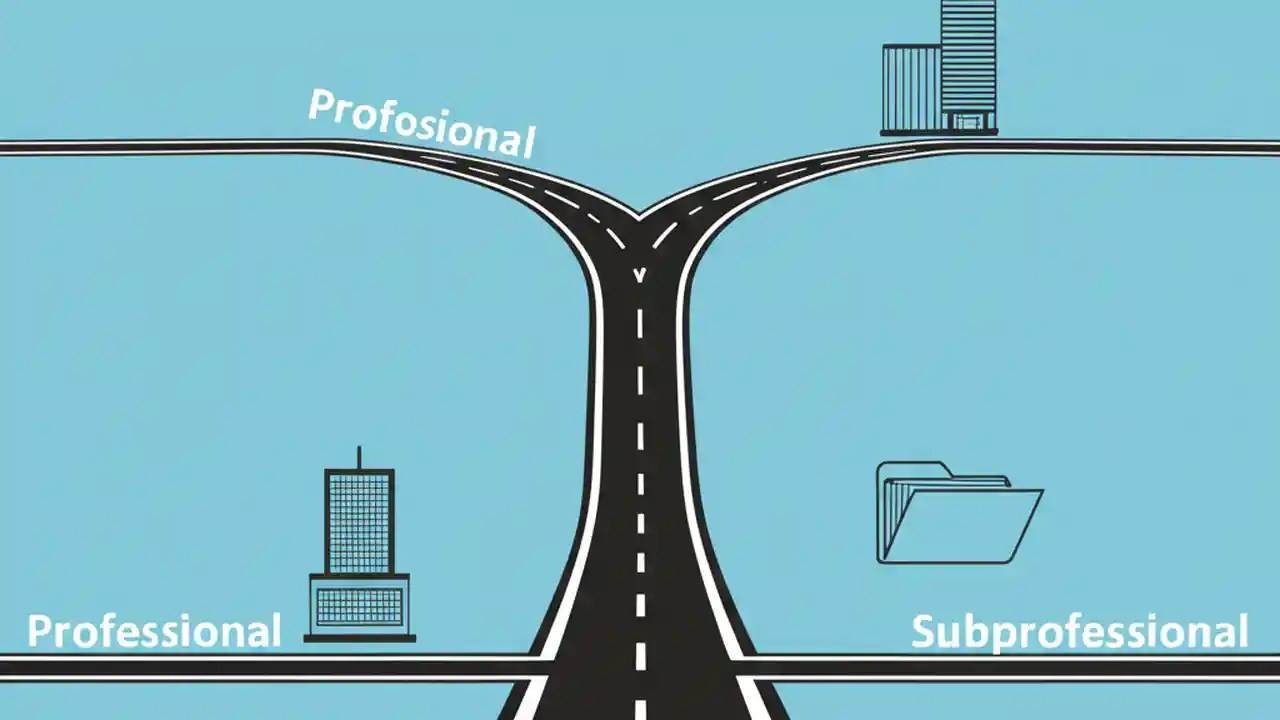 Profosional

Professional

Subprofessional