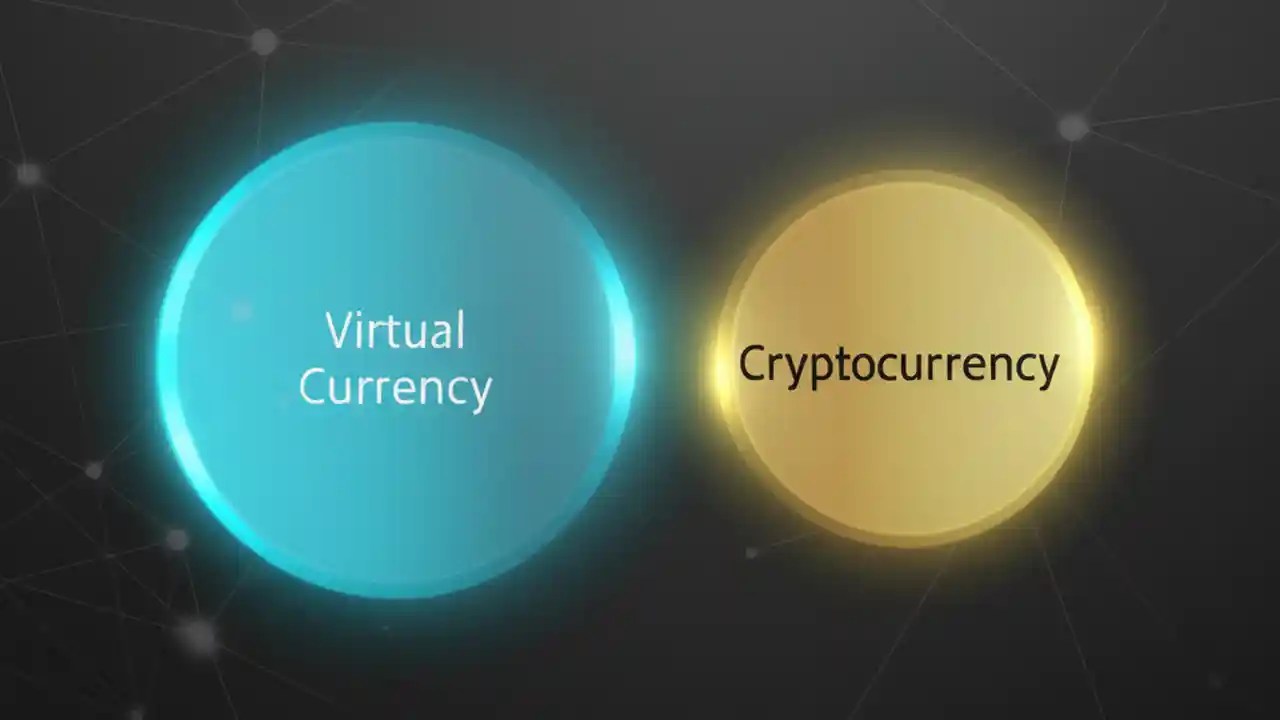 Virtual Currency

Cryptocurrency