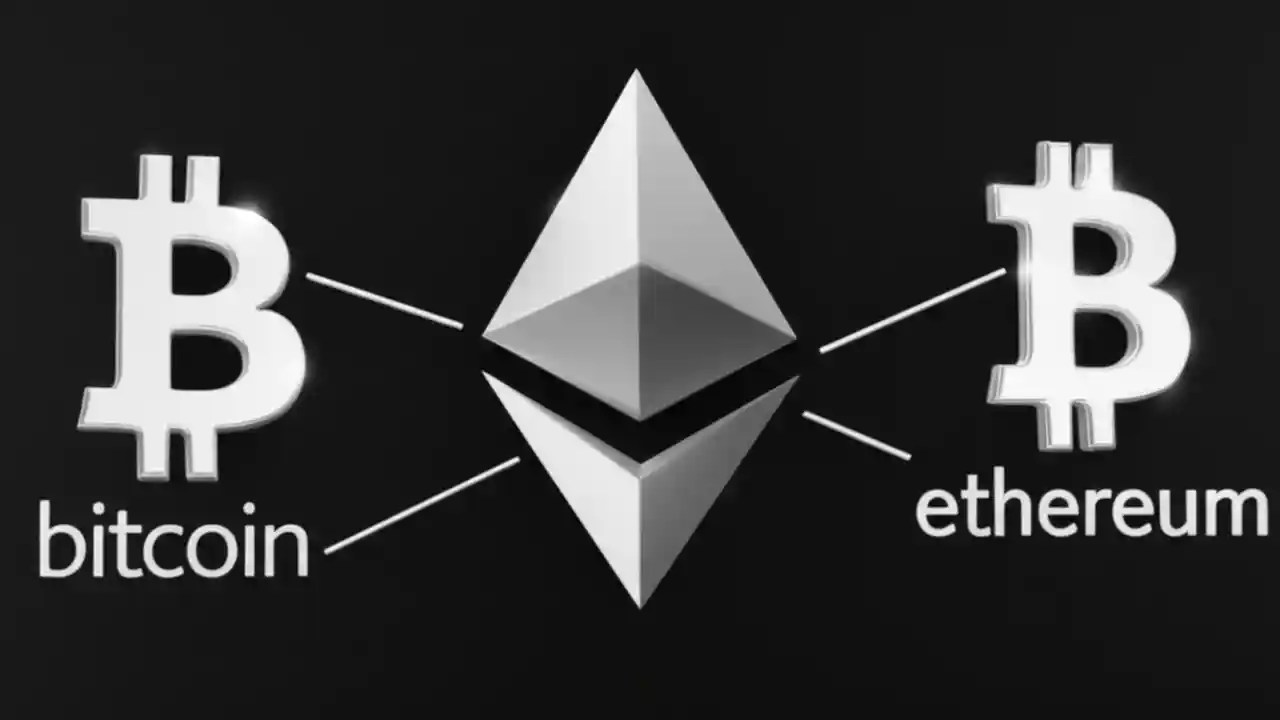 bitcoin

ethereum