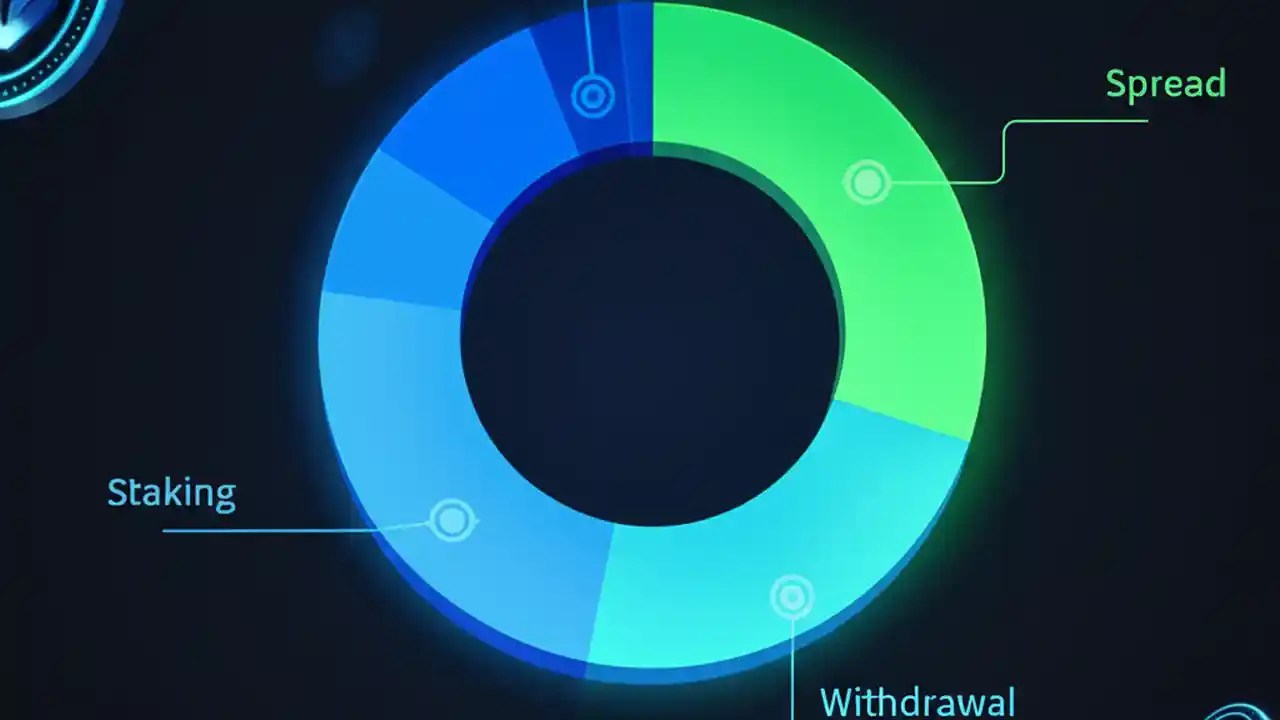 Spread

Staking

Withdrawal