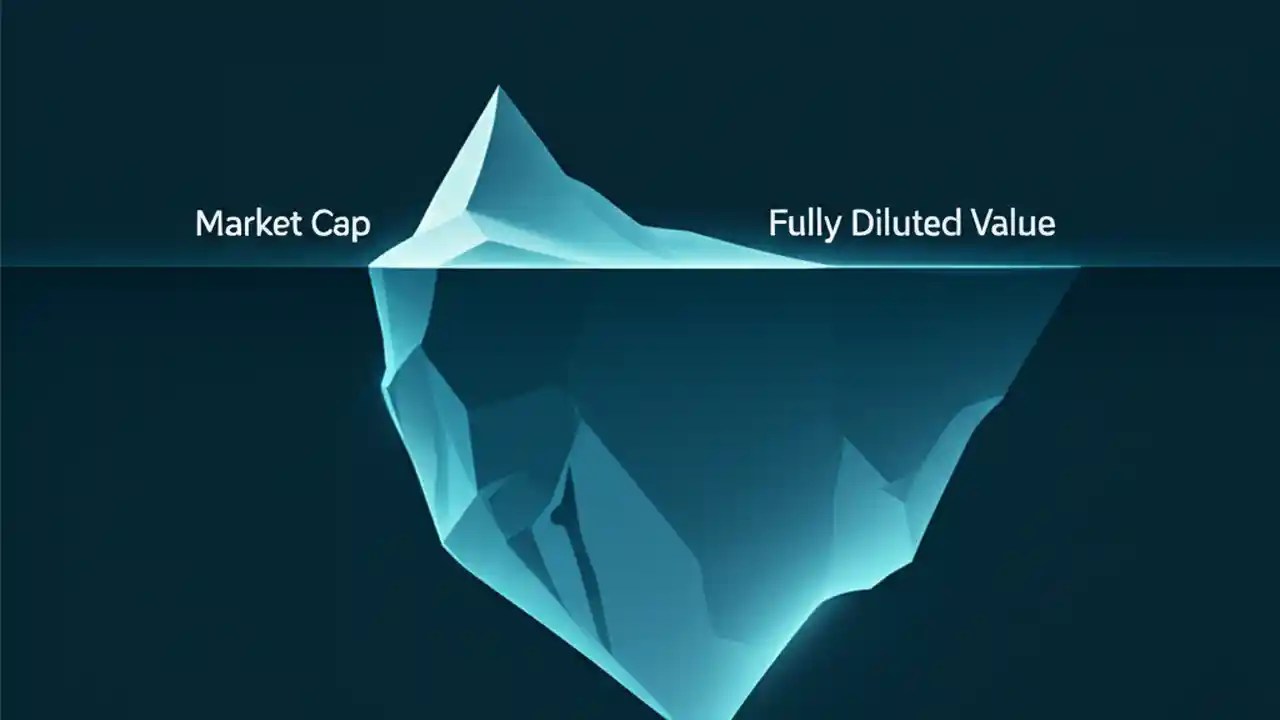 Market Cap

Fully Diluted Value