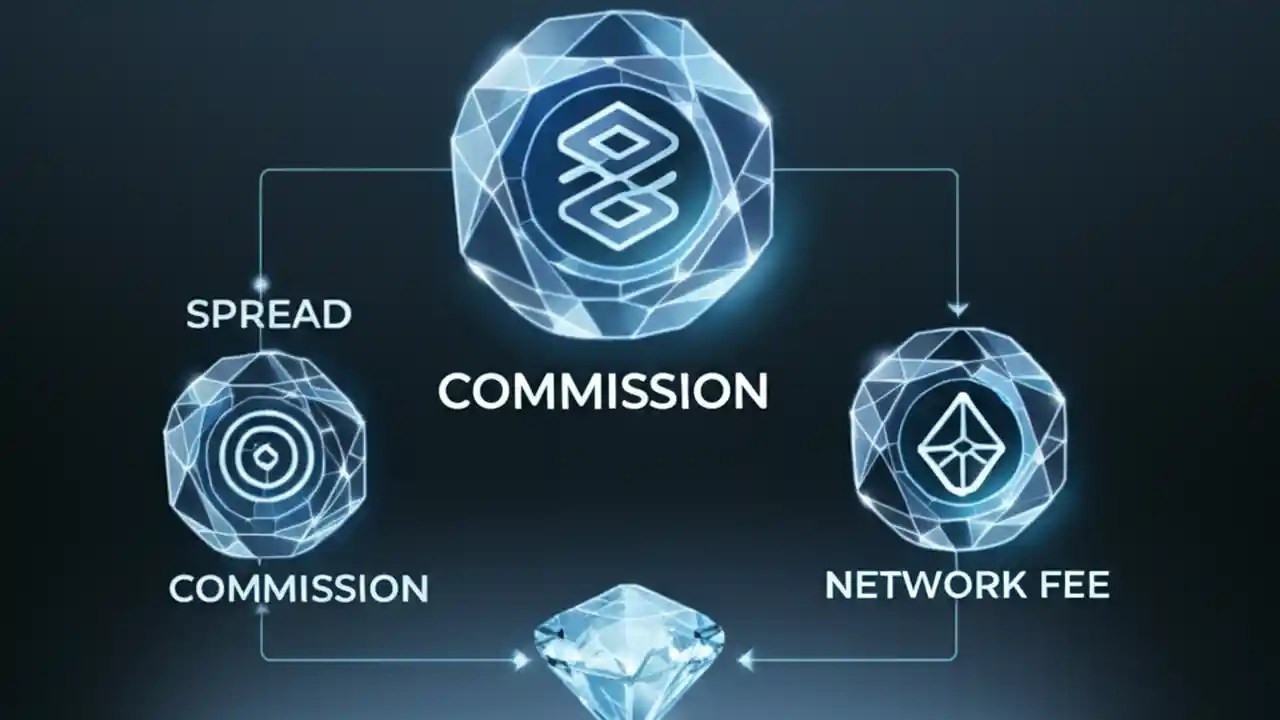 SPREAD

COMMISSION

COMMISSION

NETWORK FEE