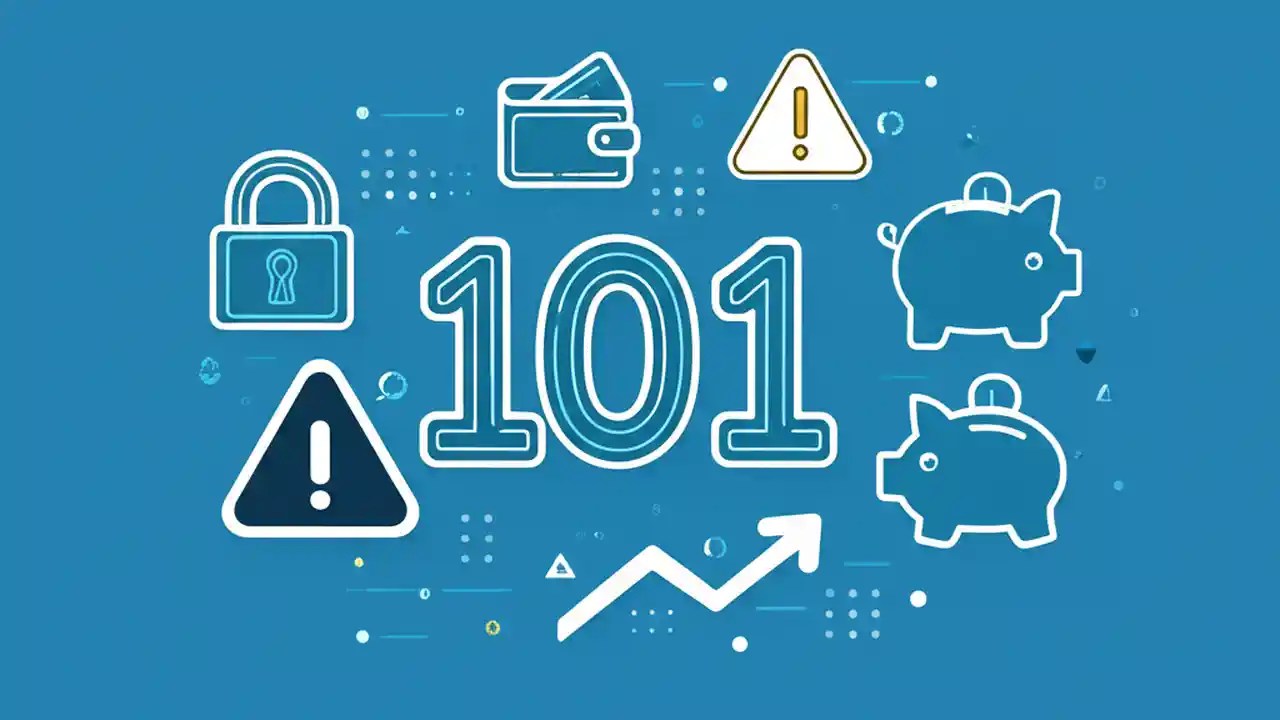 101