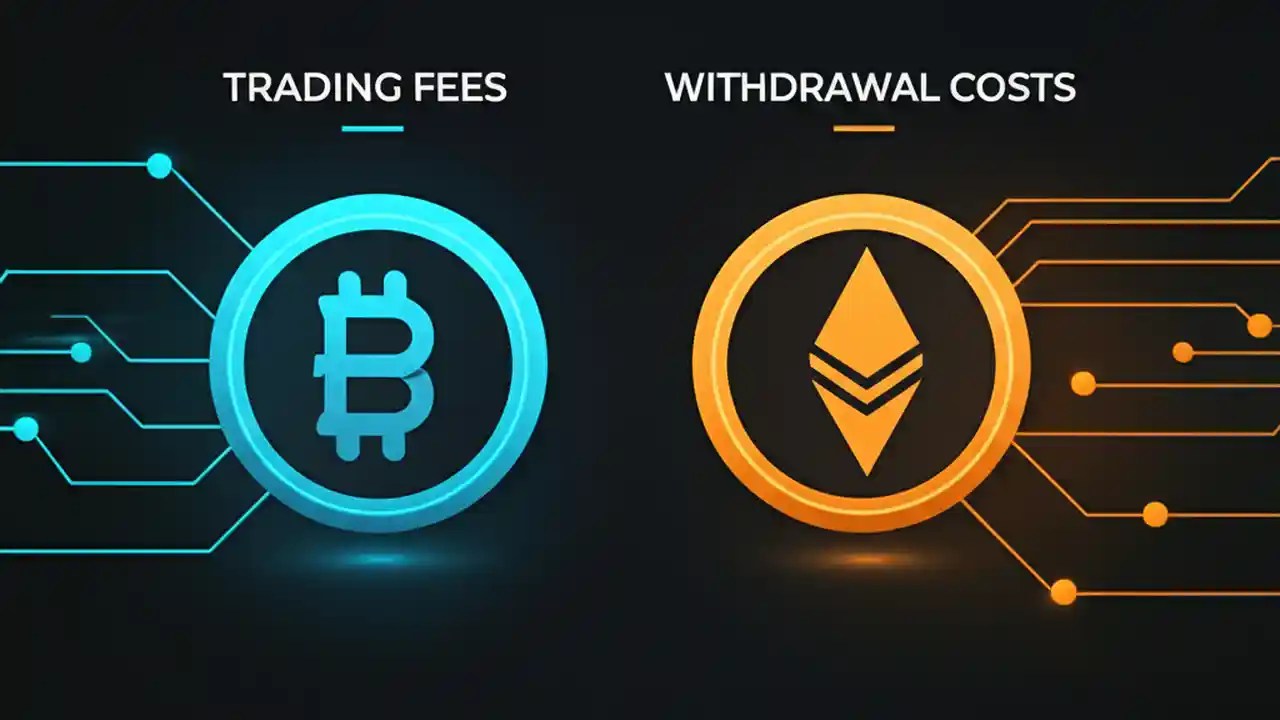 TRADING FEES

WITHDRAWAL COSTS