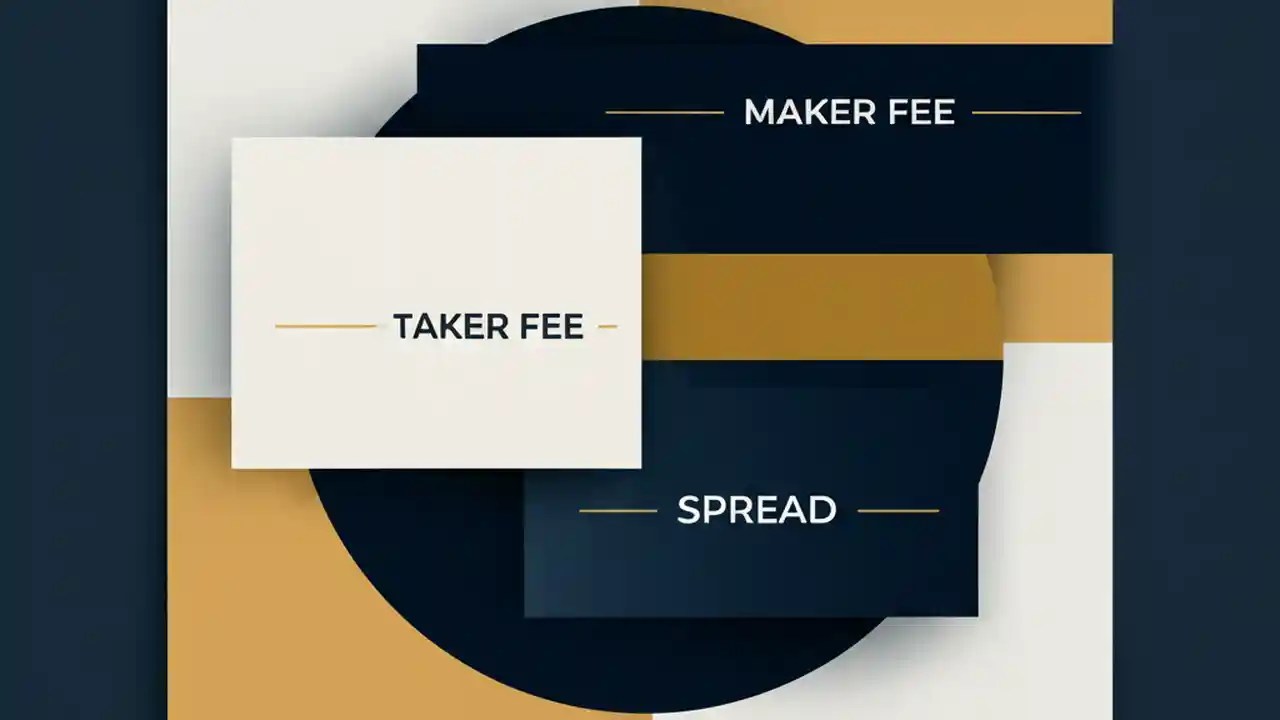 MAKER FEE

TAKER FEE

SPREAD