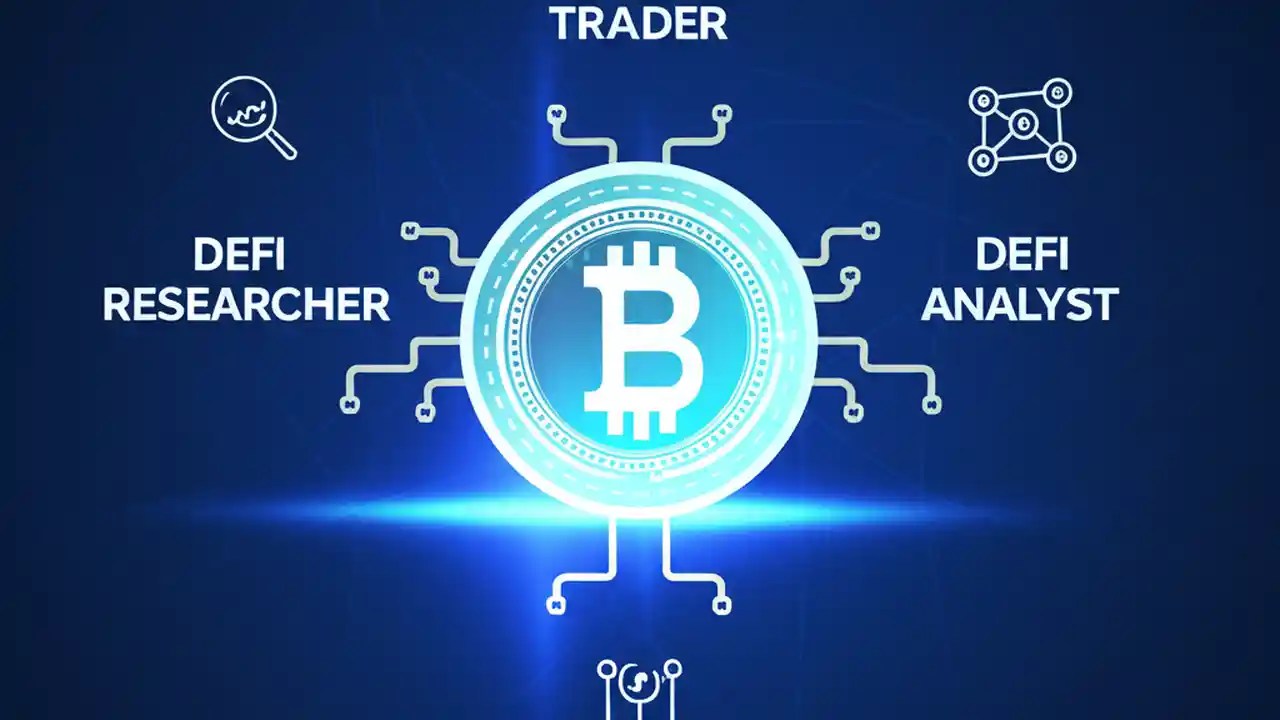 TRADER

DEFI
RESEARCHER

DEFI
ANALYST