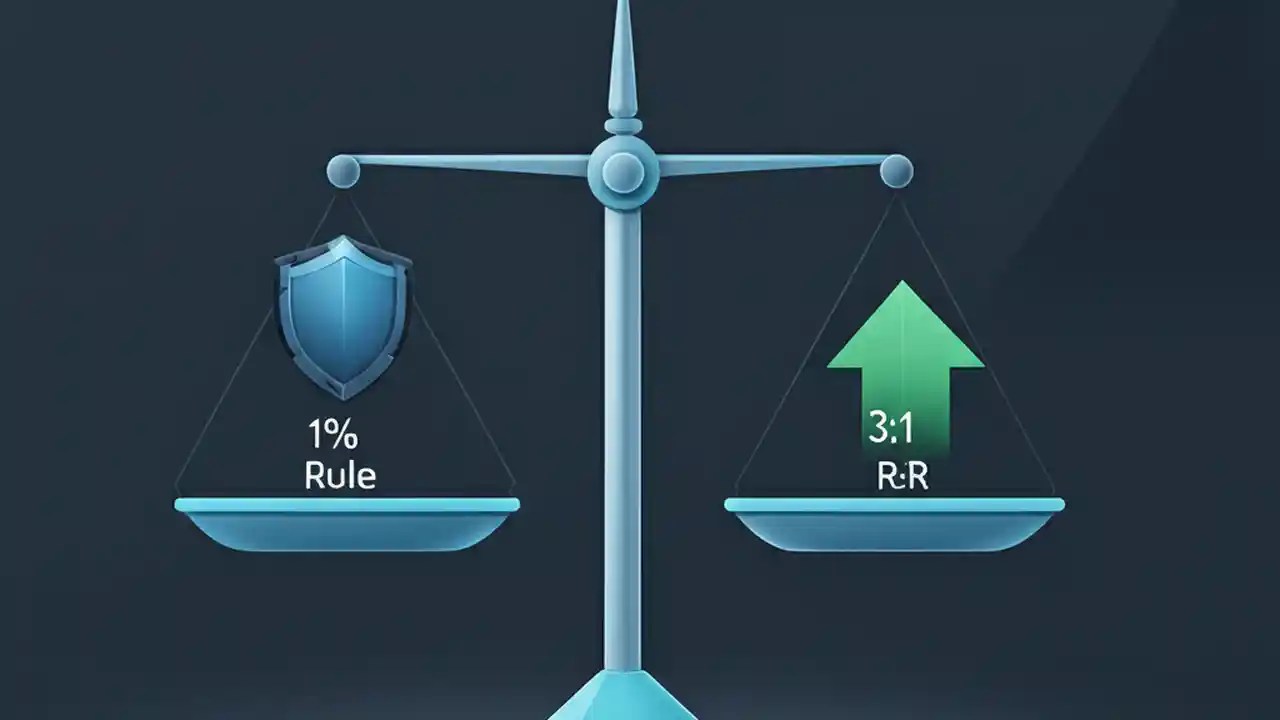 1%
Rule

3:1
R:R