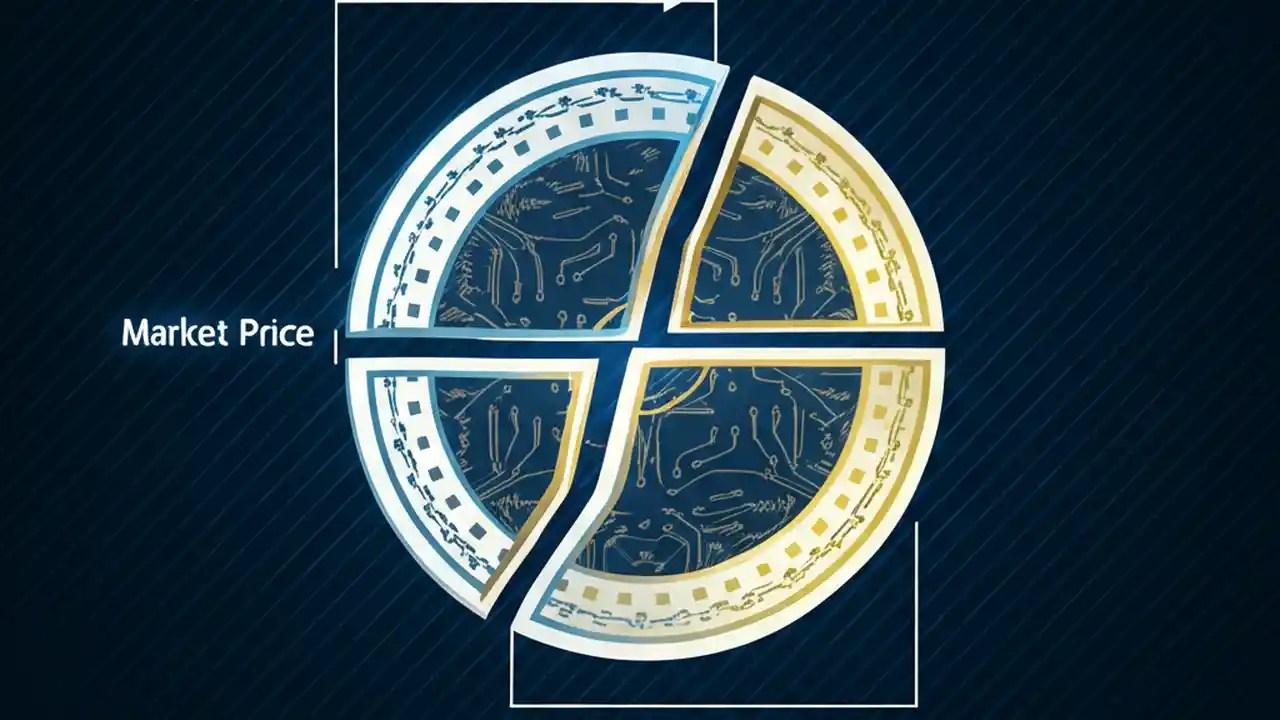 Market Price