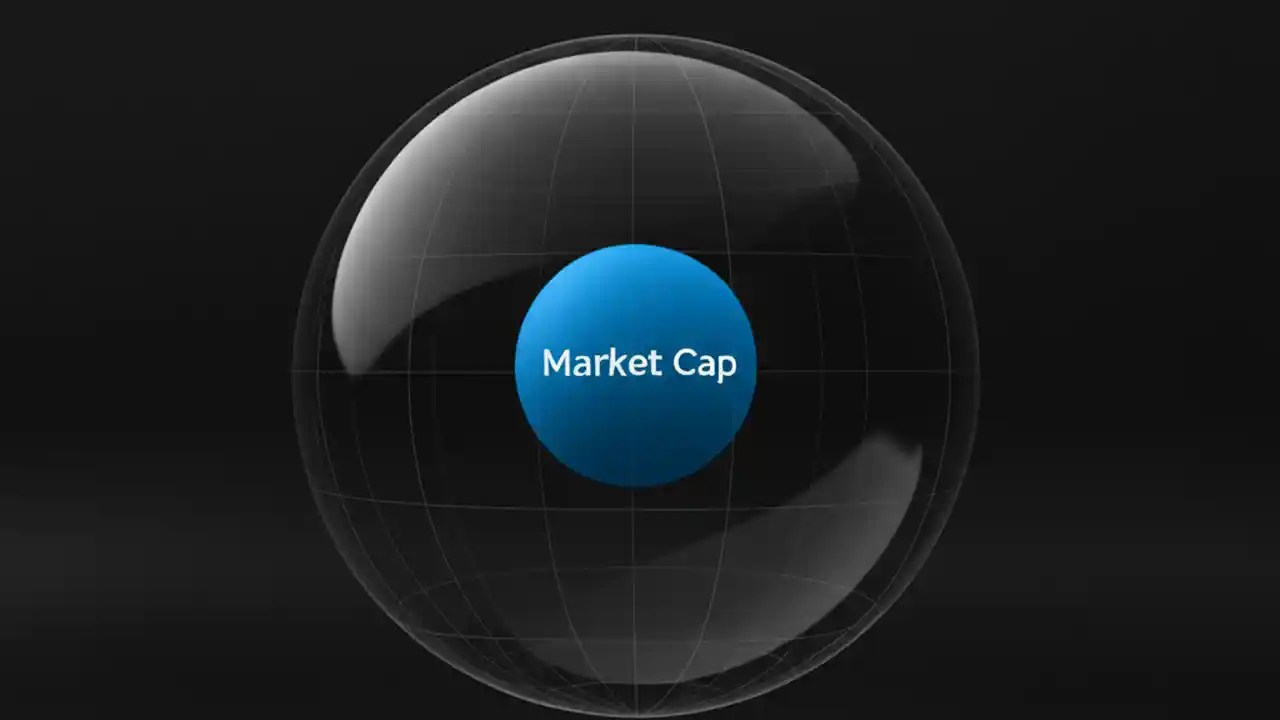 Market Cap