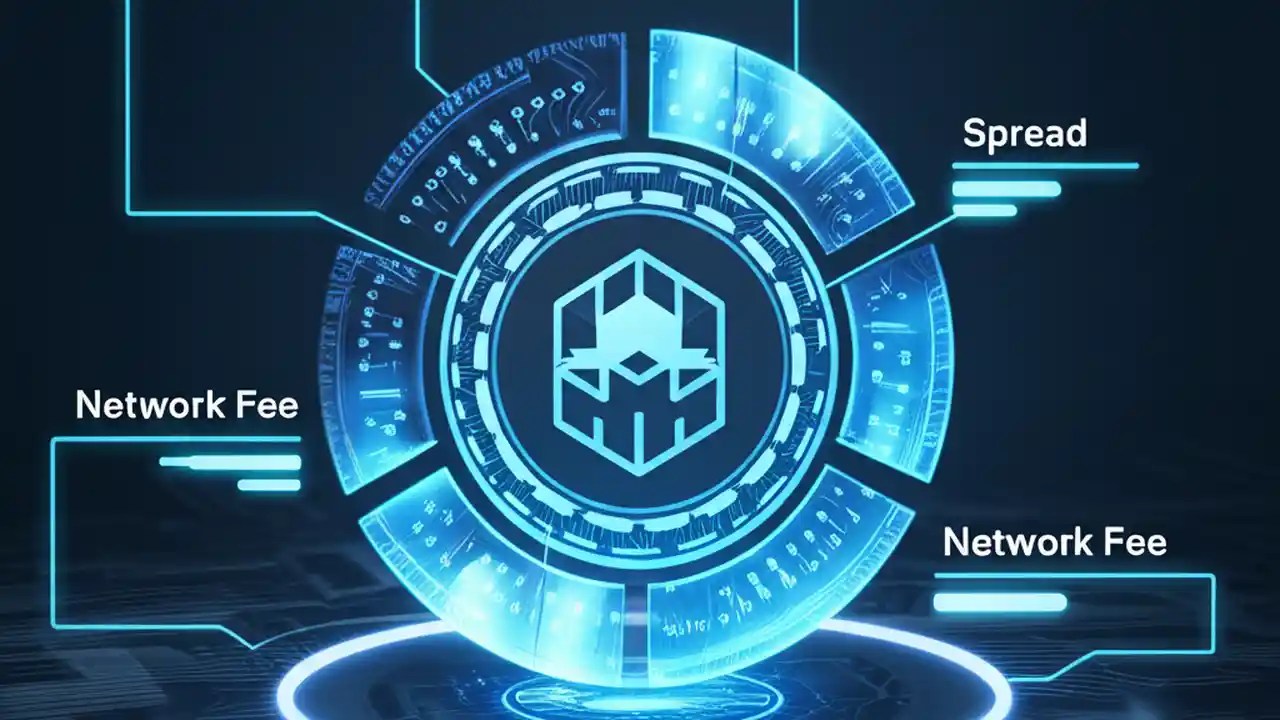 Spread

Network Fee

Network Fee