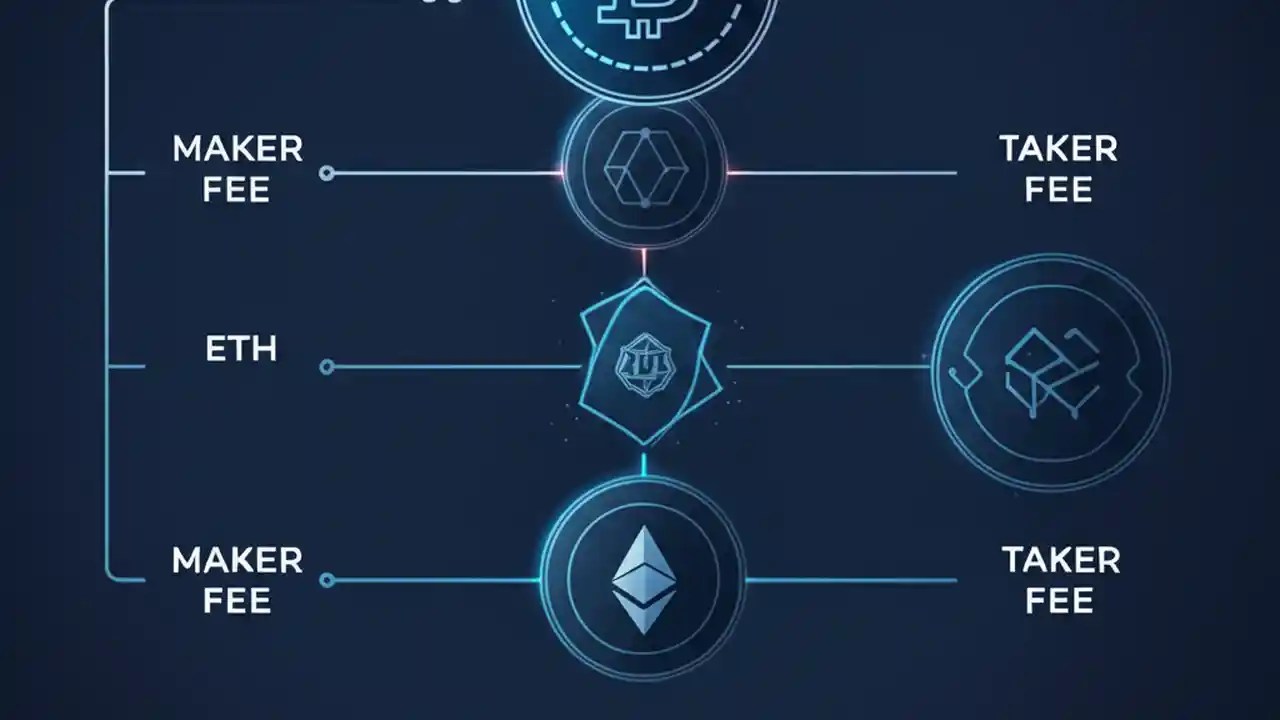 MAKER FEE

TAKER FEE

ETH

MAKER FEE

TAKER FEE