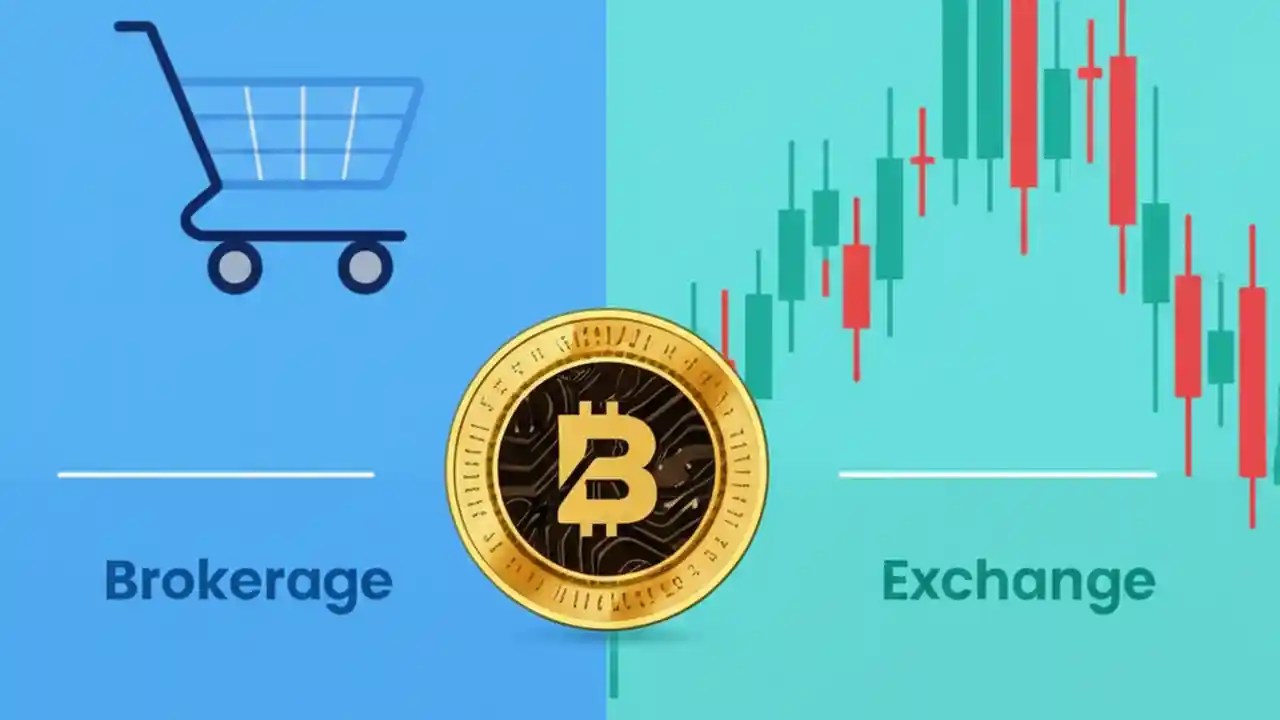 Brokerage

Exchange