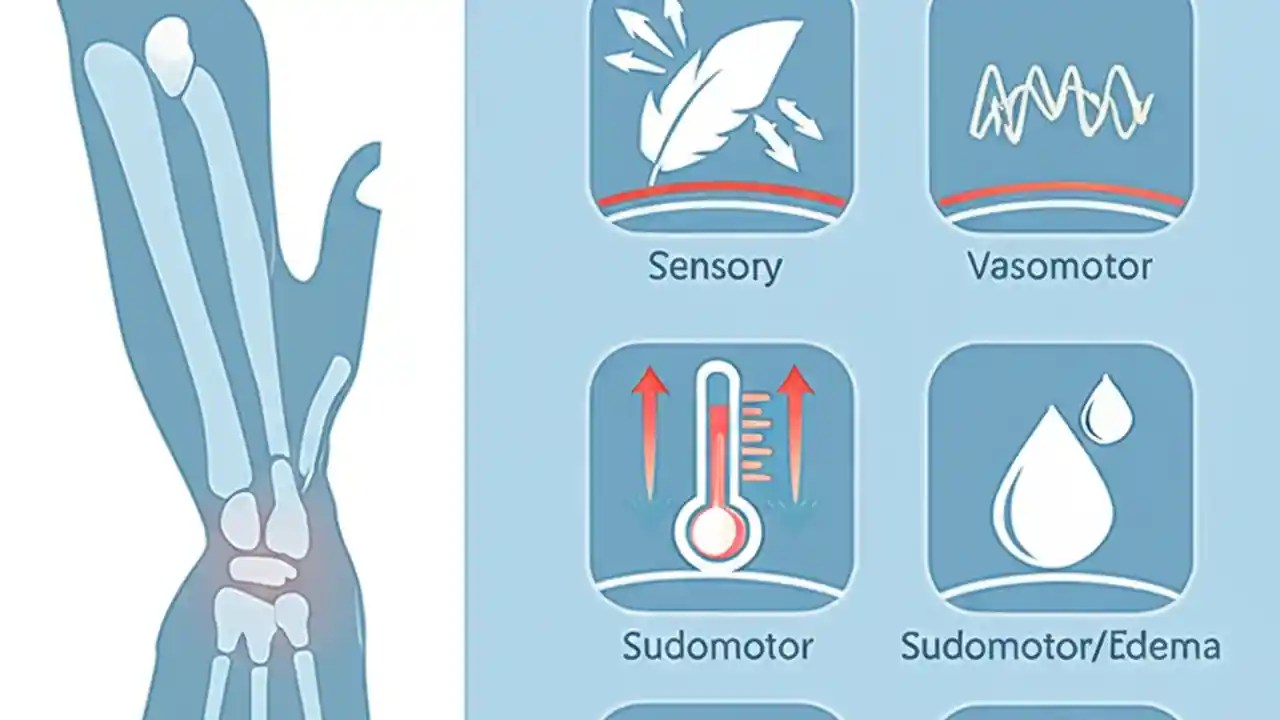 Sensory

Vasomotor

Sudomotor

Sudomotor/Edema