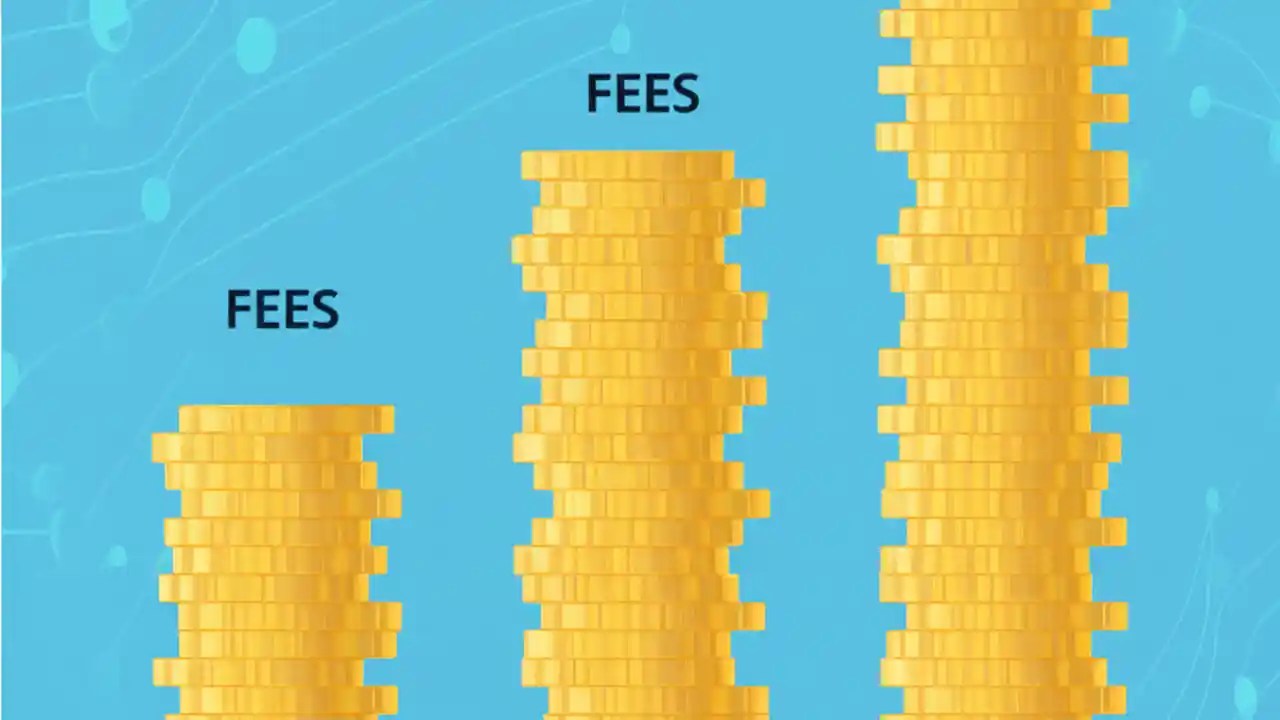 FEES

FEES