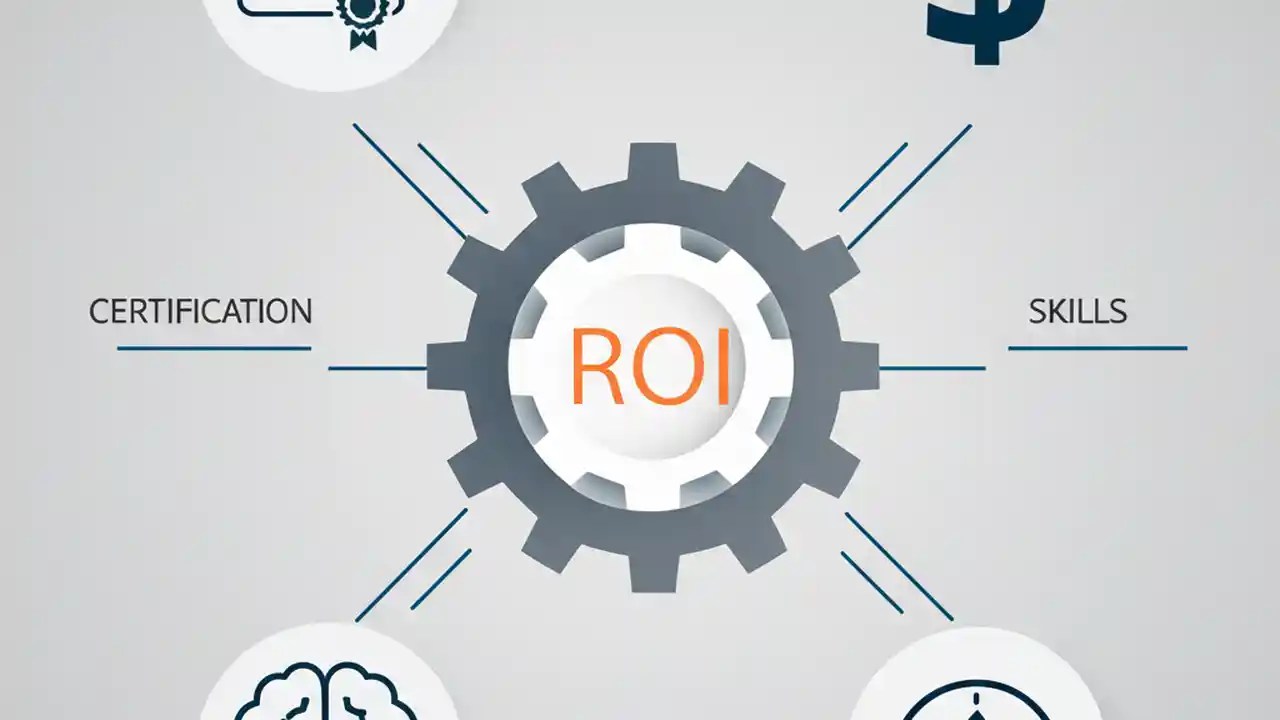 $

CERTIFICATION

ROI

SKILLS