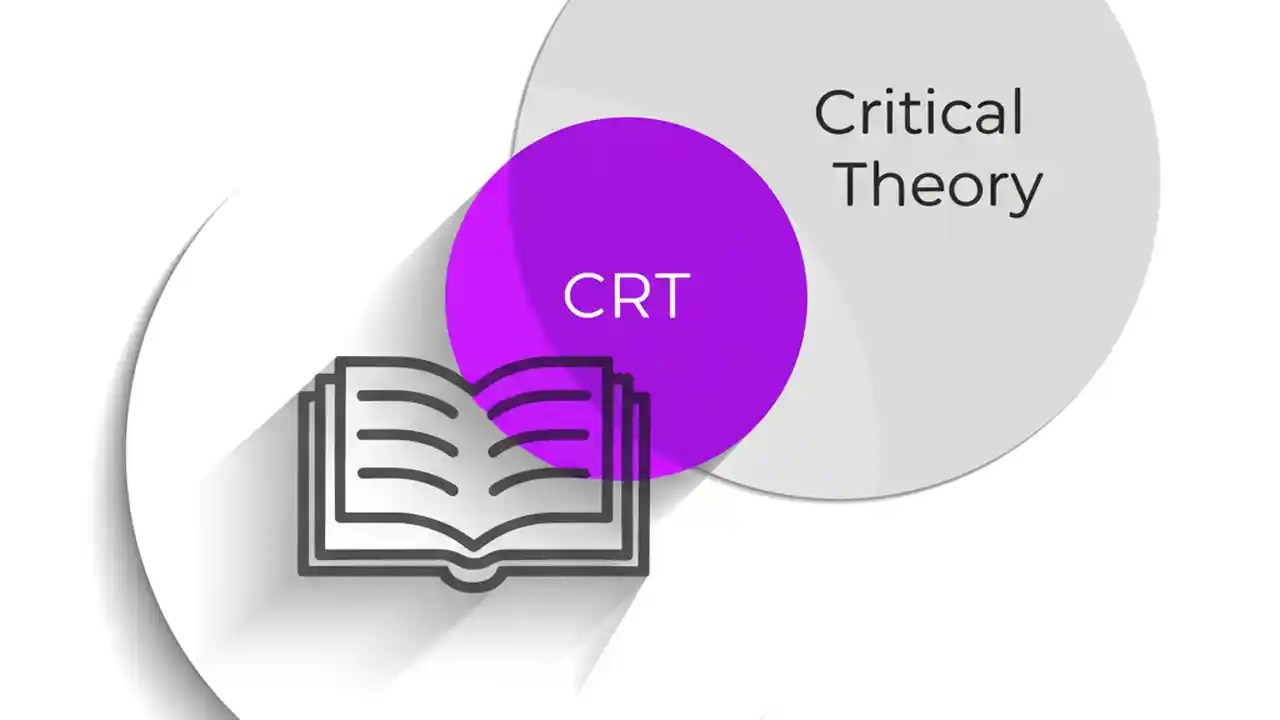 Critical Theory

CRT