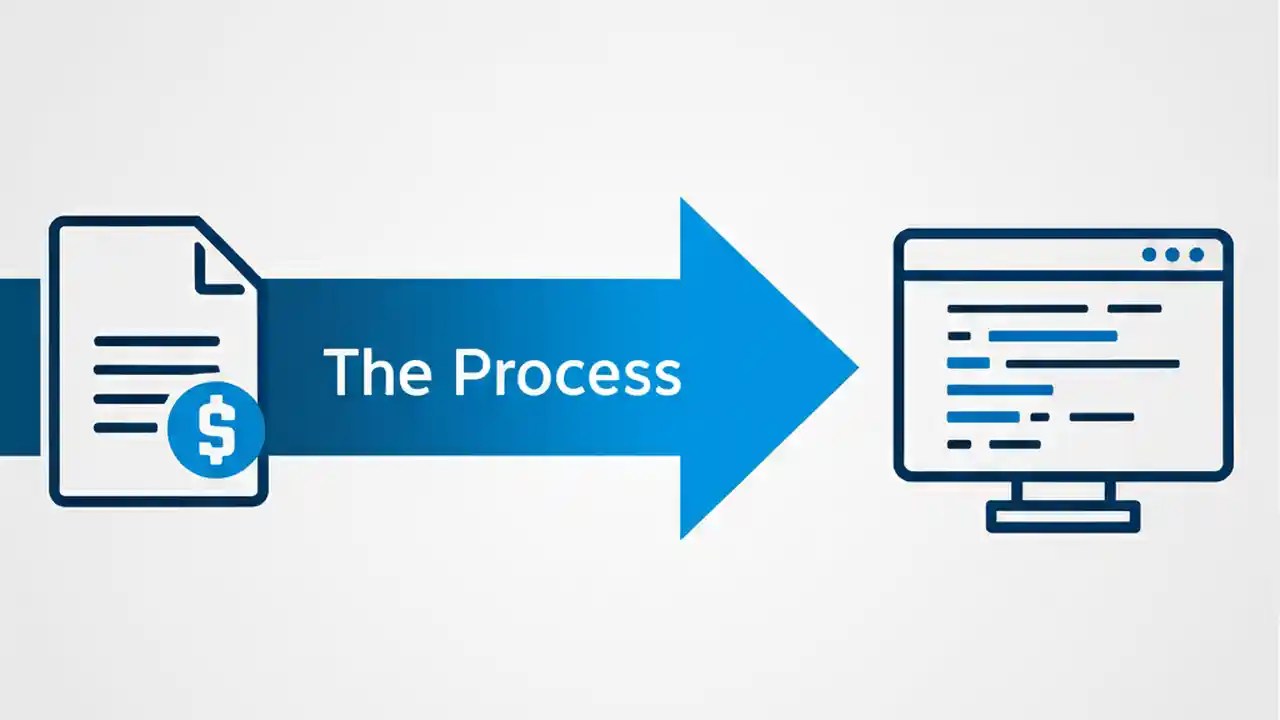 $

The Process