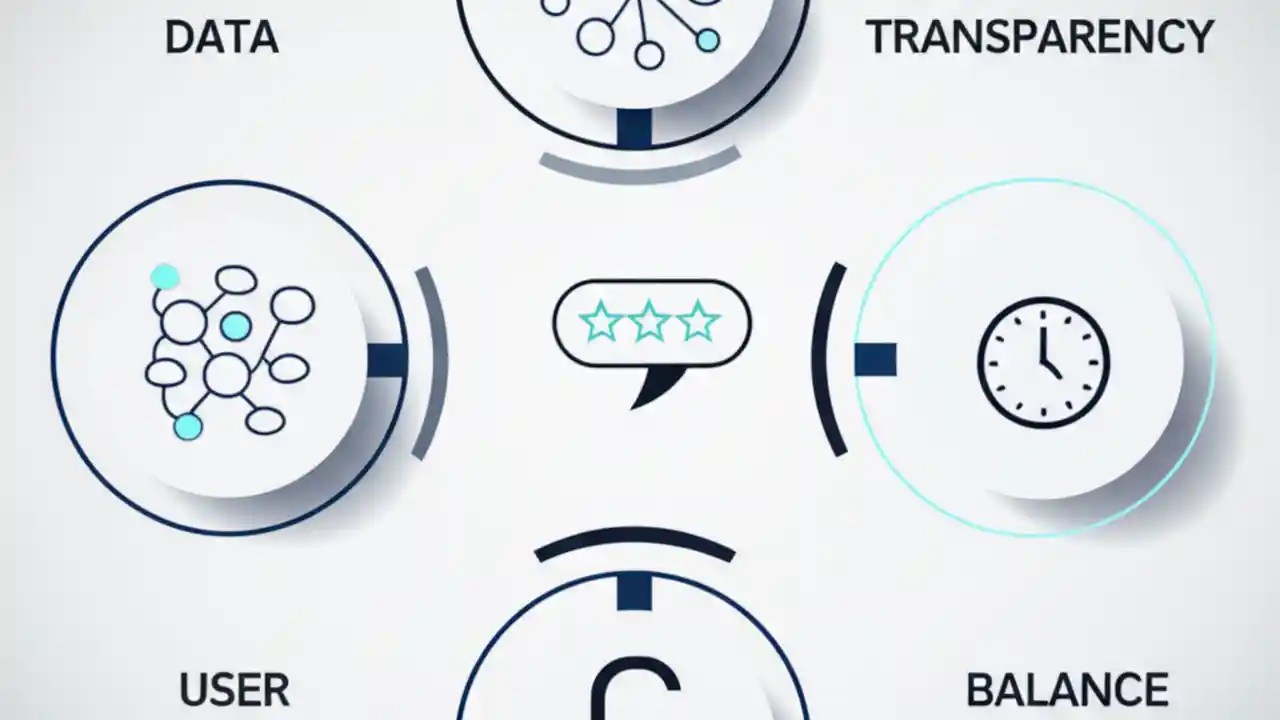 DATA

TRANSPARENCY

USER

BALANCE