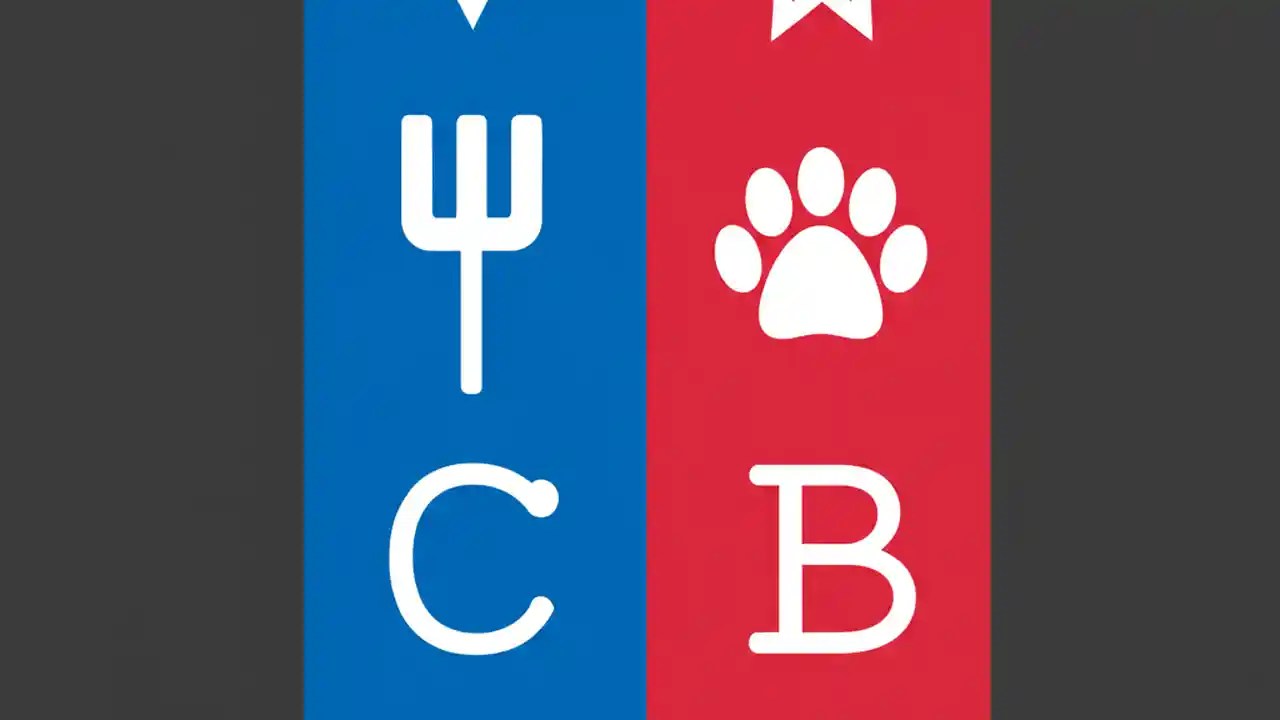 C B