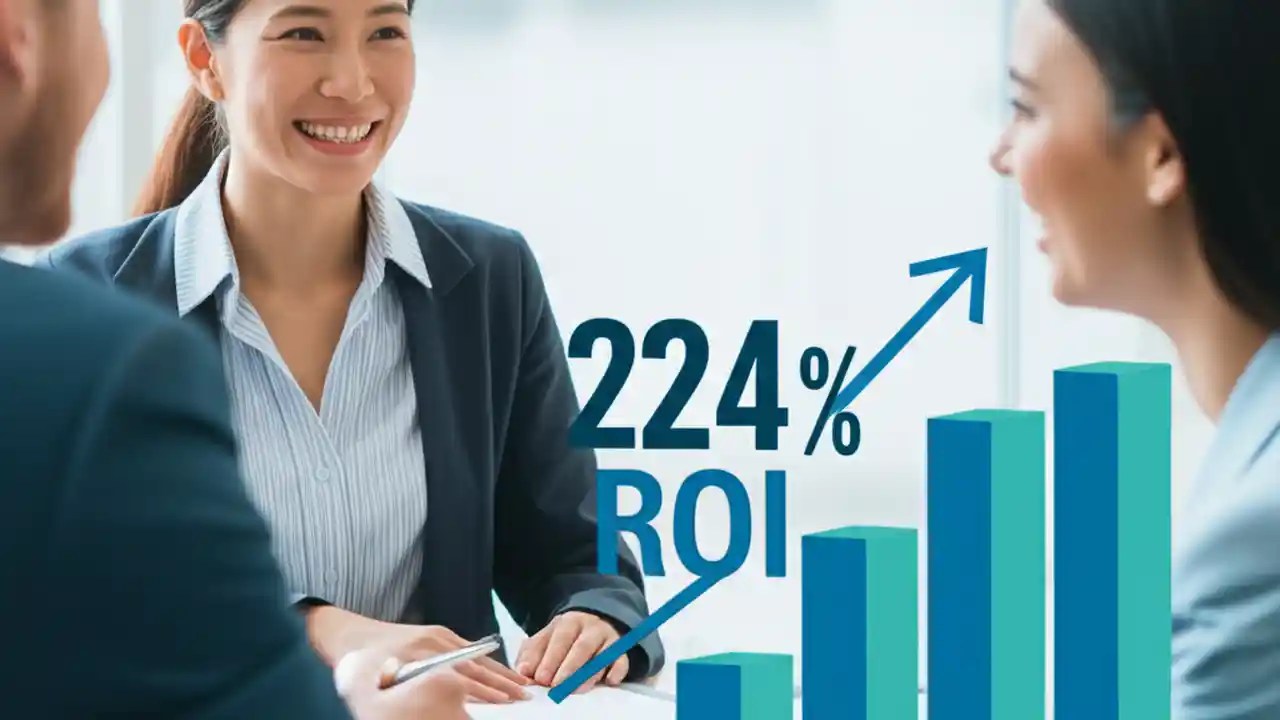 224%
ROI