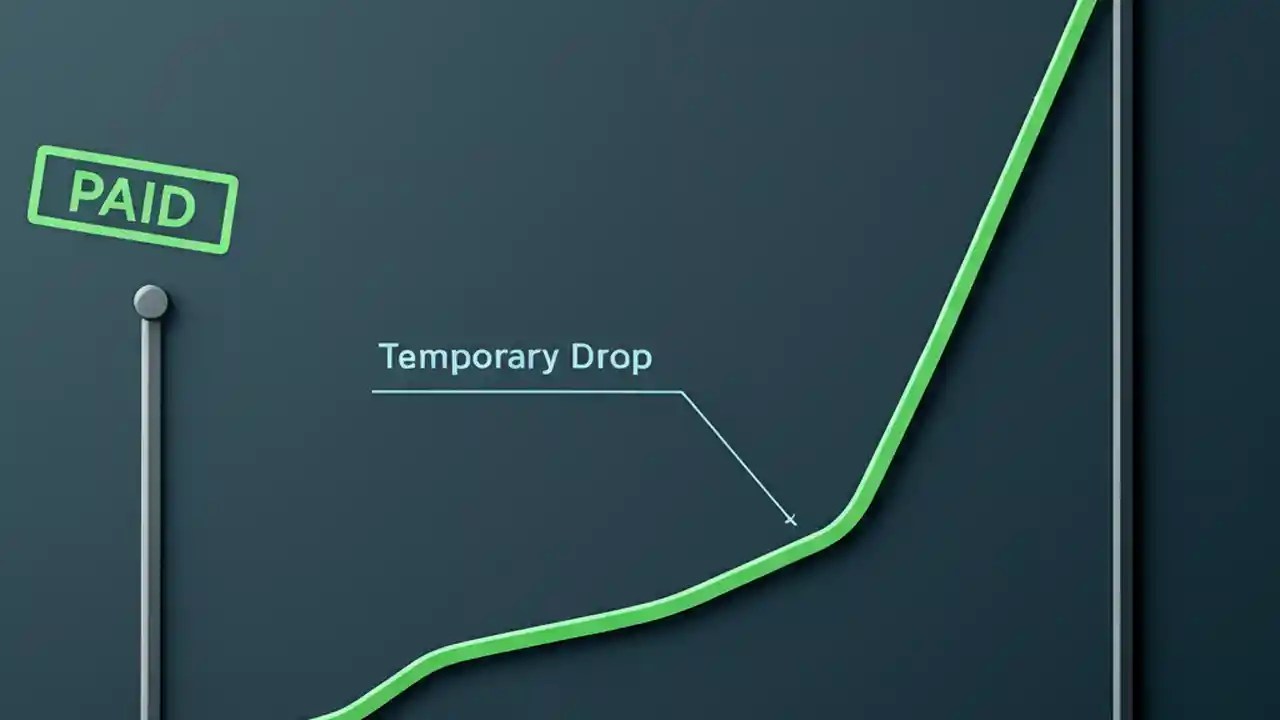 PAID

Temporary Drop