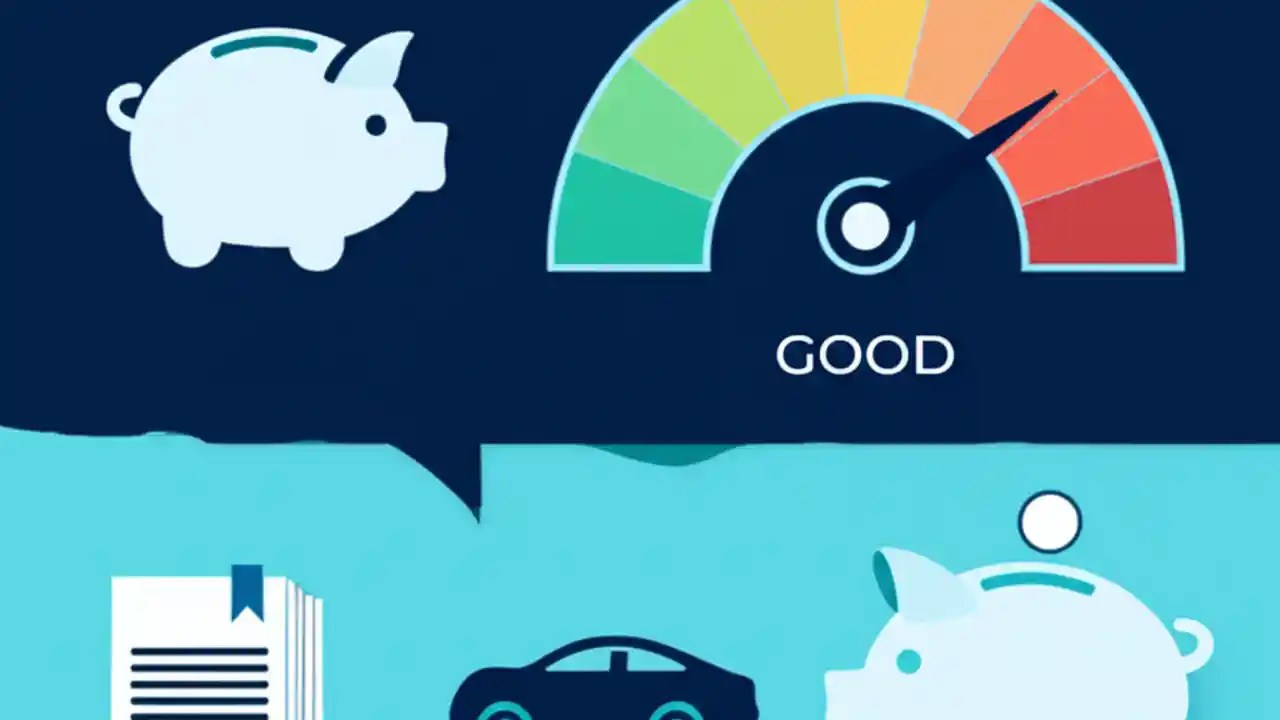 GOOD