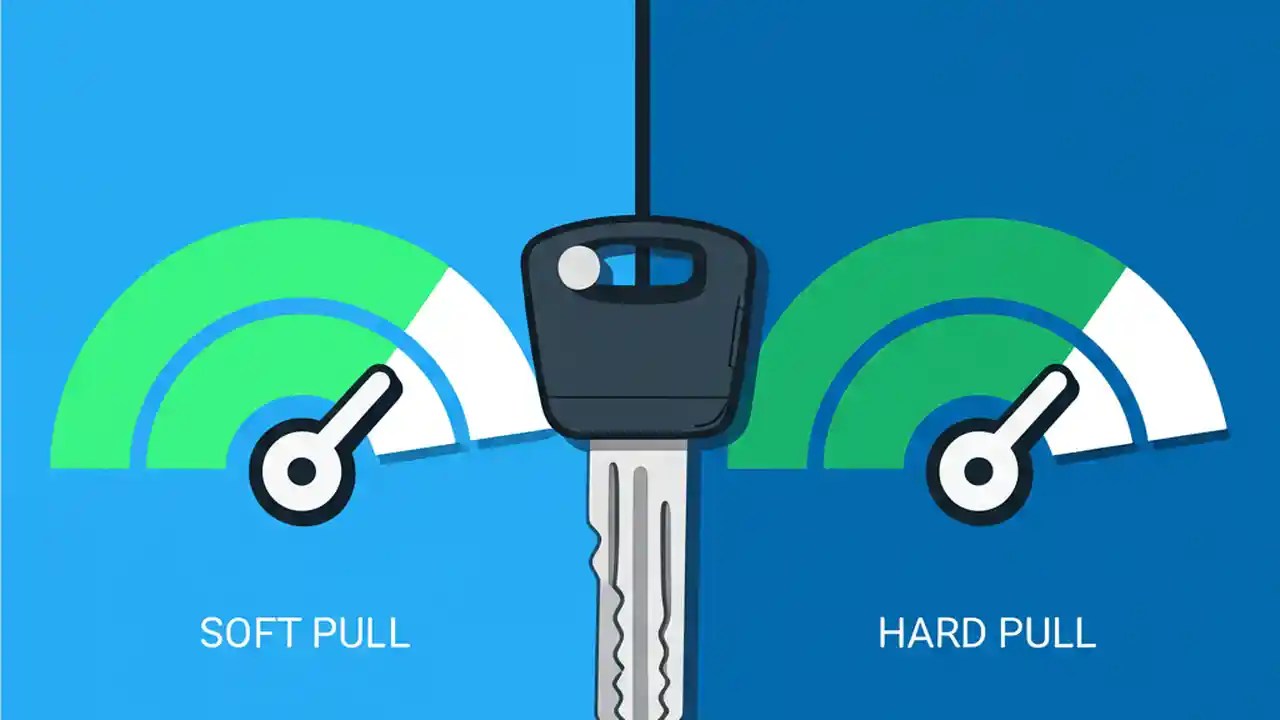 SOFT PULL

HARD PULL