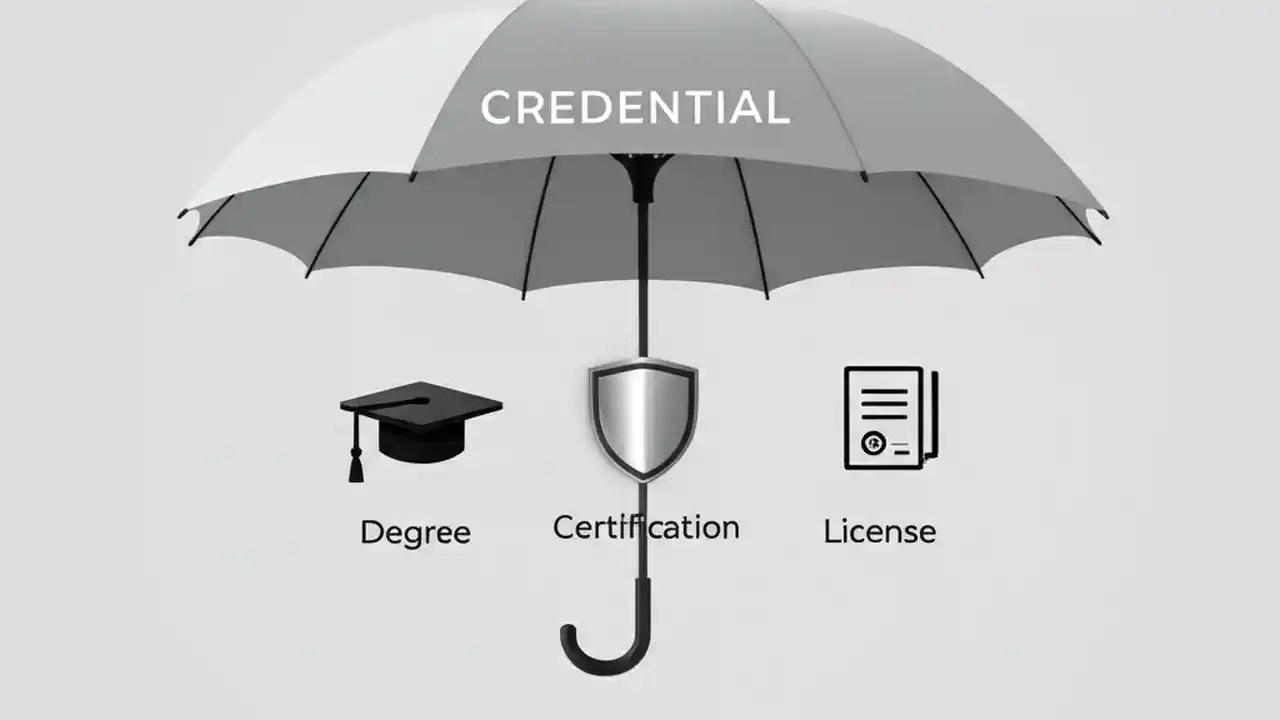 CREDENTIAL

Degree

Certification

License