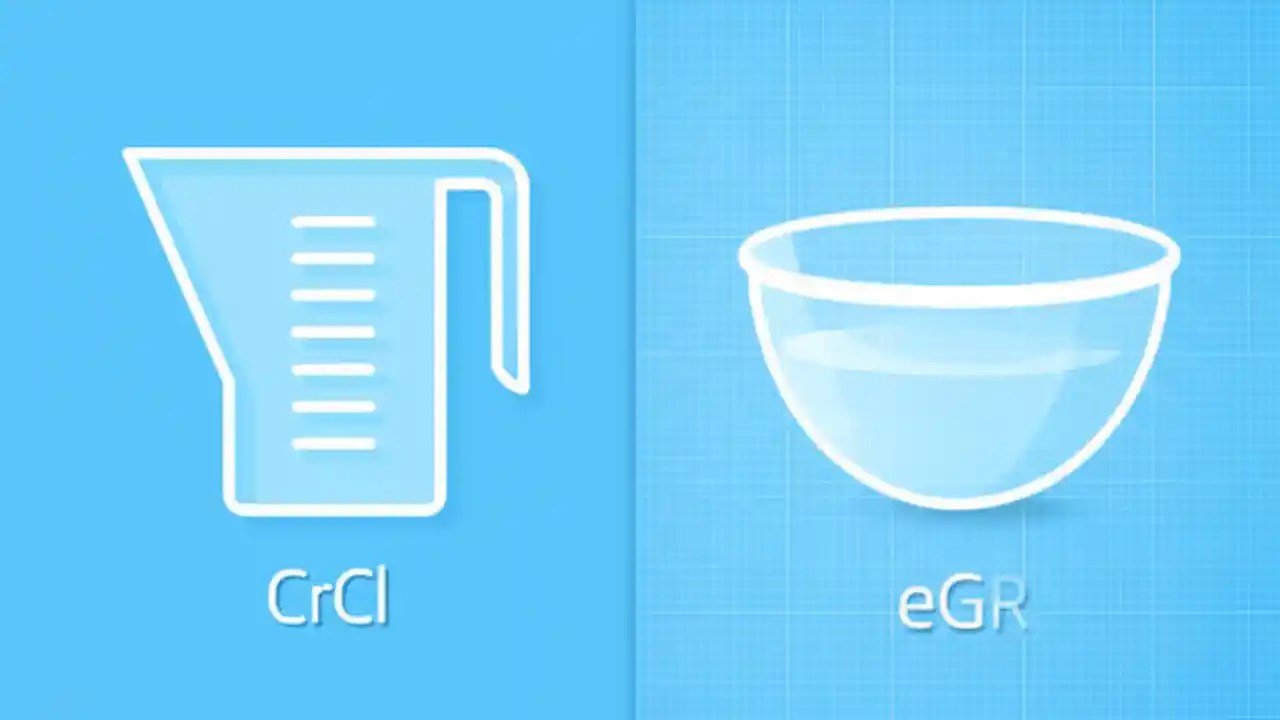 CrCl

eGR