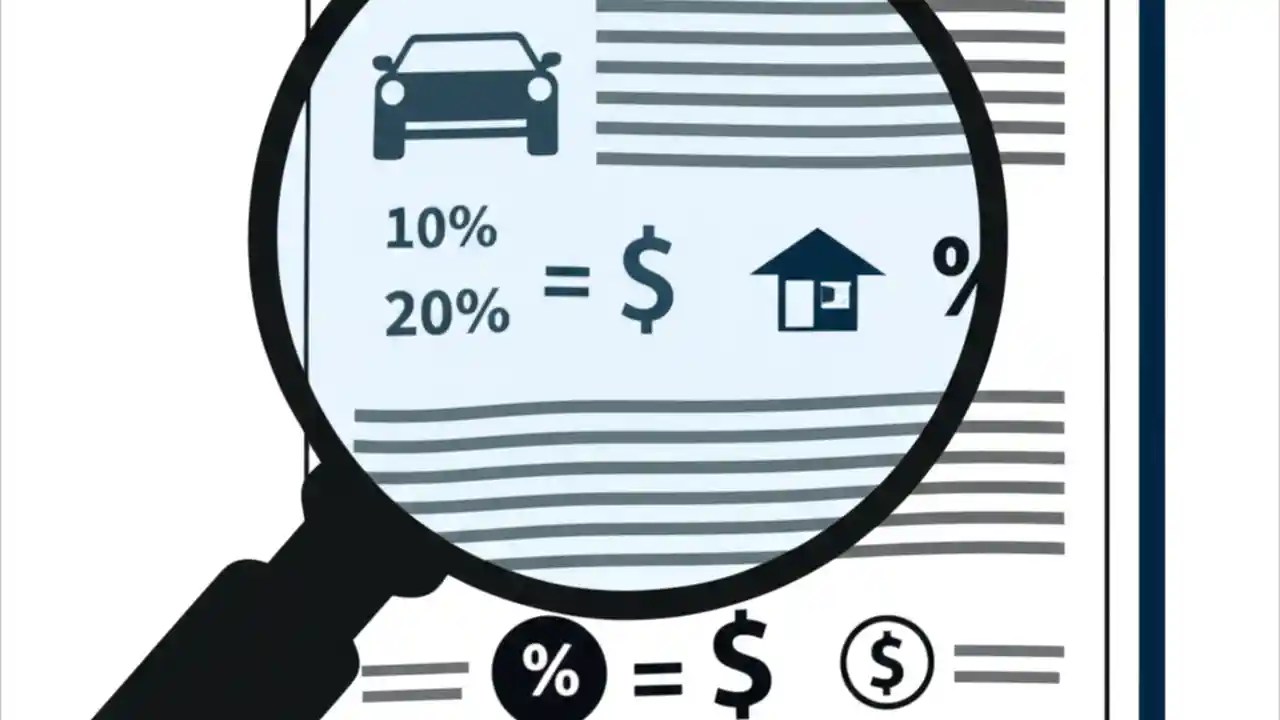 10%
20%
= $ %

% = $ $