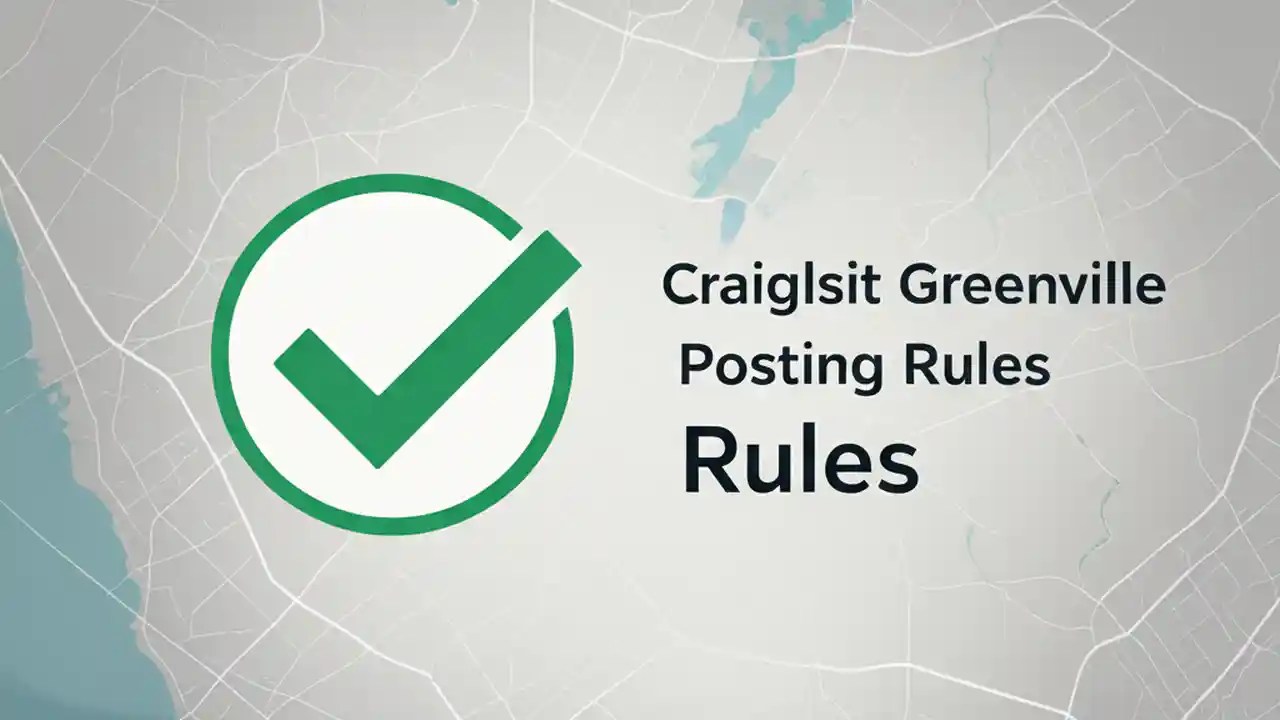 Craiglsit Greenville
Posting Rules
Rules