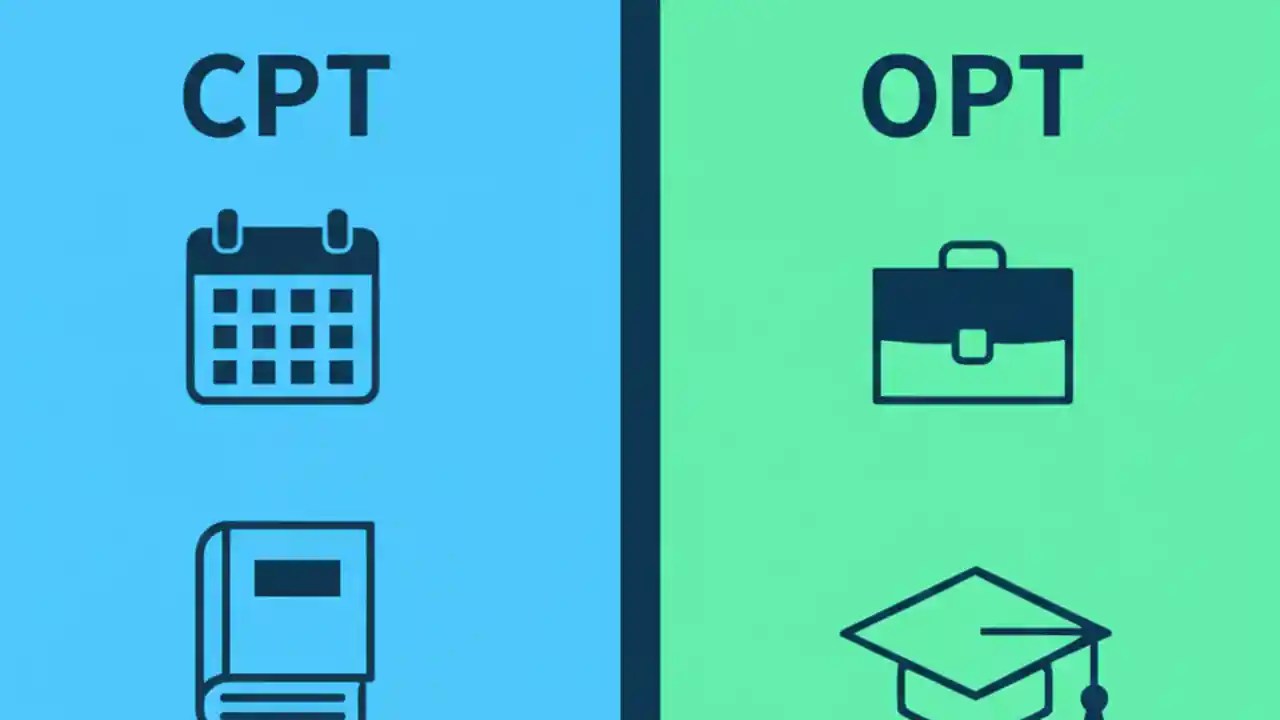 CPT

OPT