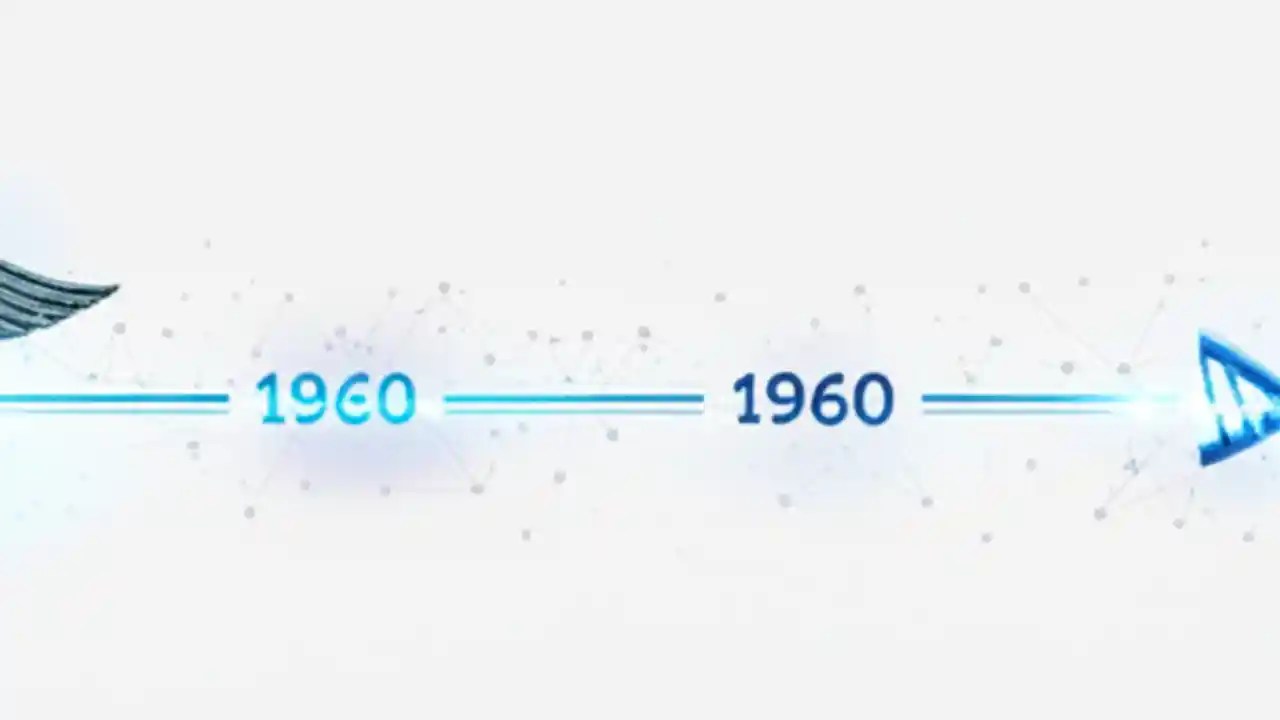 1960 1960